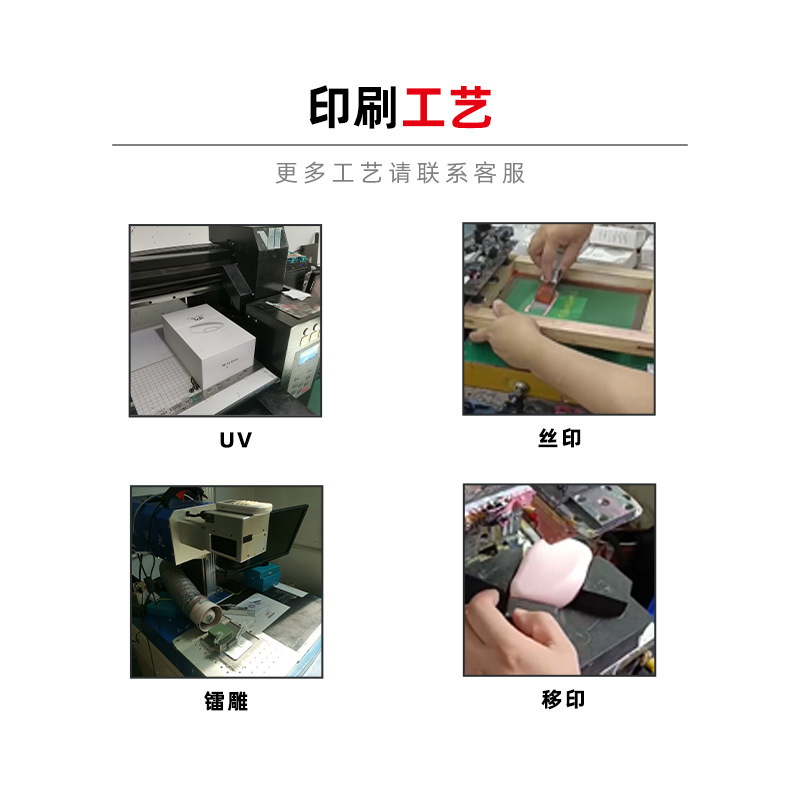 印刷工艺

更多工艺请联系客服

UV

丝印

镭雕

移印