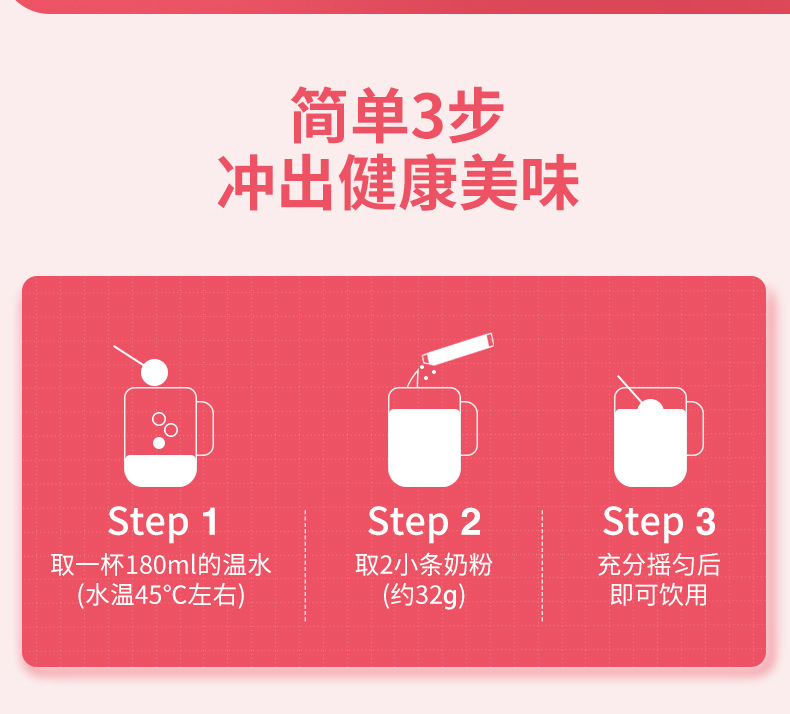 简单3步
冲出健康美味

Step 1
取一杯180ml的温水
(水温45°C左右)

Step 2
取2小条奶粉
(约32g)

Step 3
充分摇匀后
即可饮用