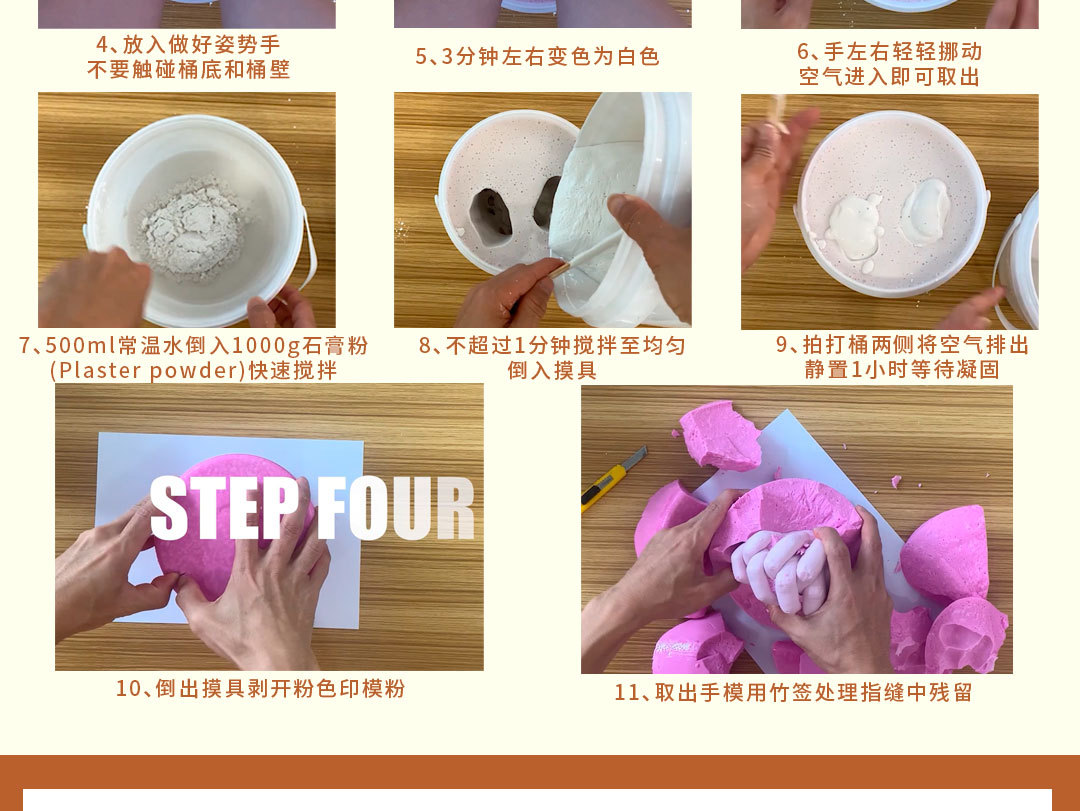 4、放入做好姿势手
不要触碰桶底和桶壁

5、3分钟左右变色为白色

6、手左右轻轻挪动
空气进入即可取出

7、500ml常温水倒入1000g石膏粉
(Plaster powder)快速搅拌

8、不超过1分钟搅拌至均匀
倒入摸具

9、拍打桶两侧将空气排出
静置1小时等待凝固

STEP FOUR

10、倒出摸具剥开粉色印模粉

11、取出手模用竹签处理指缝中残留