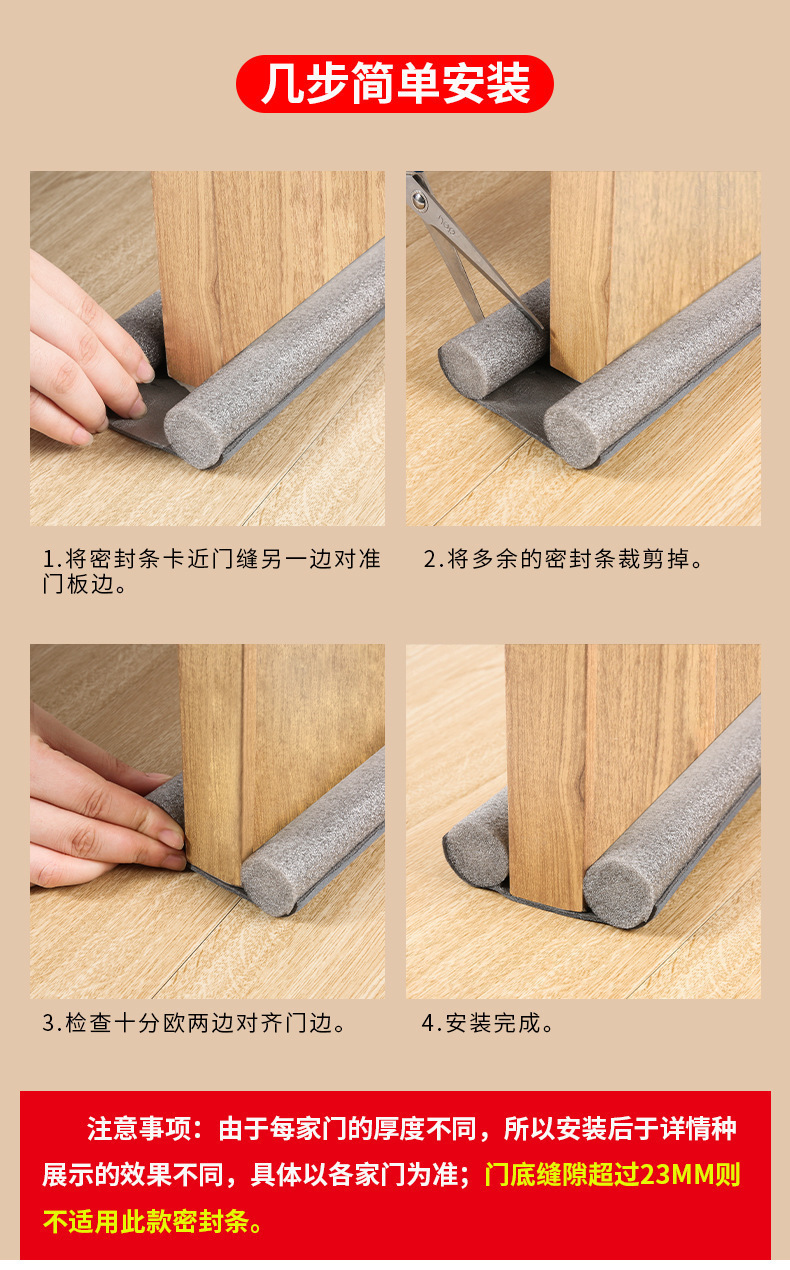 几步简单安装

1.将密封条卡近门缝另一边对准门板边。

2.将多余的密封条裁剪掉。

3.检查十分欧两边对齐门边。

4.安装完成。

注意事项：由于每家门的厚度不同，所以安装后于详情种展示的效果不同，具体以各家门为准；门底缝隙超过23MM则不适用此款密封条。