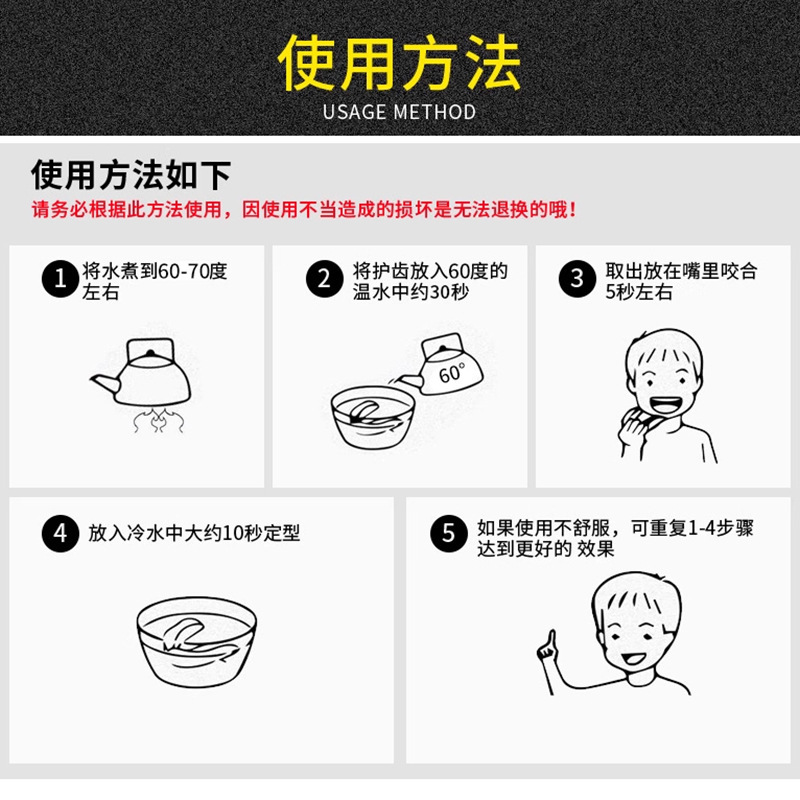 使用方法
USAGE METHOD

使用方法如下
请务必根据此方法使用，因使用不当造成的损坏是无法退换的哦！

1 将水煮到60-70度左右

2 将护齿放入60度的温水中约30秒

60°

3 取出放在嘴里咬合5秒左右

4 放入冷水中大约10秒定型

5 如果使用不舒服，可重复1-4步骤达到更好的 效果