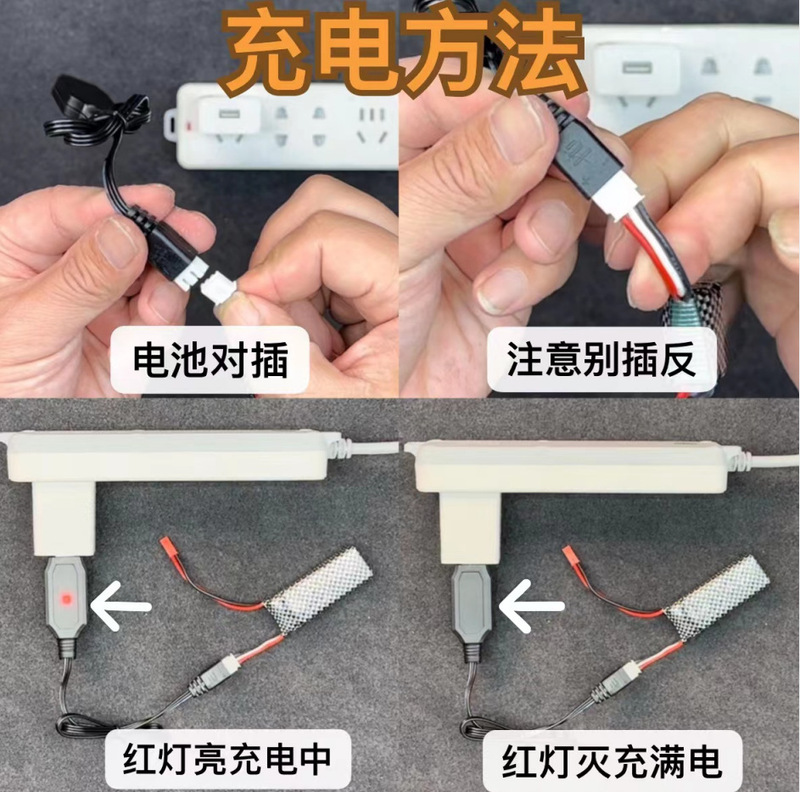 充电方法

电池对插

注意别插反

红灯亮充电中

红灯灭充满电