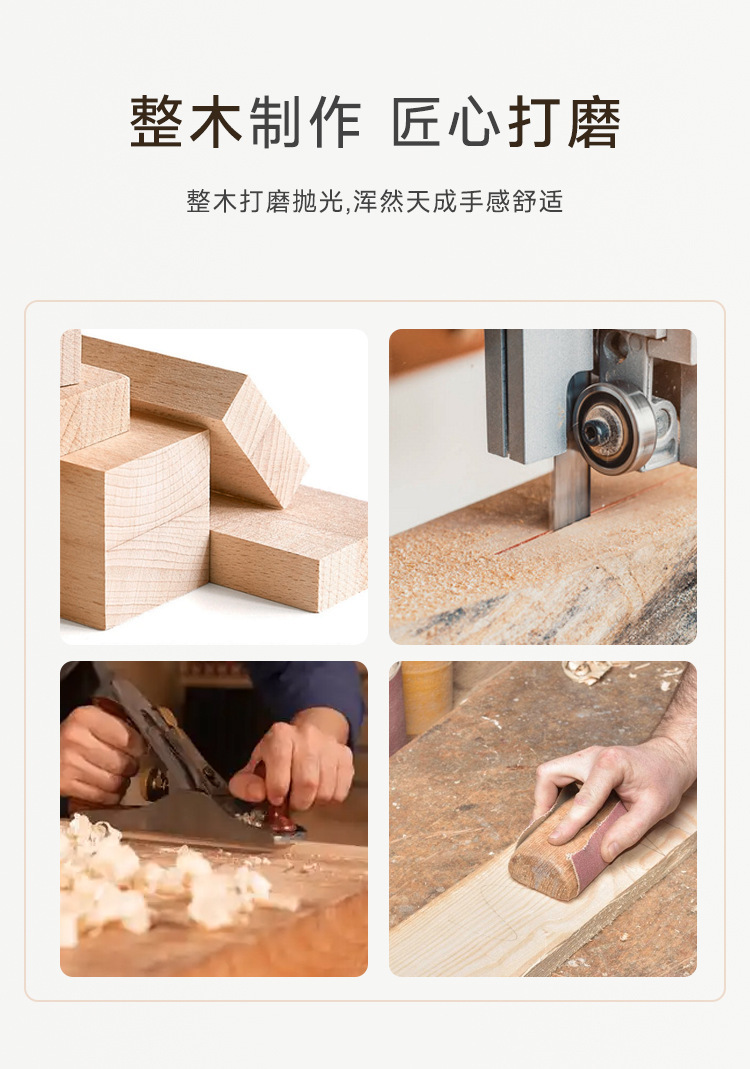 整木制作 匠心打磨

整木打磨抛光,浑然天成手感舒适