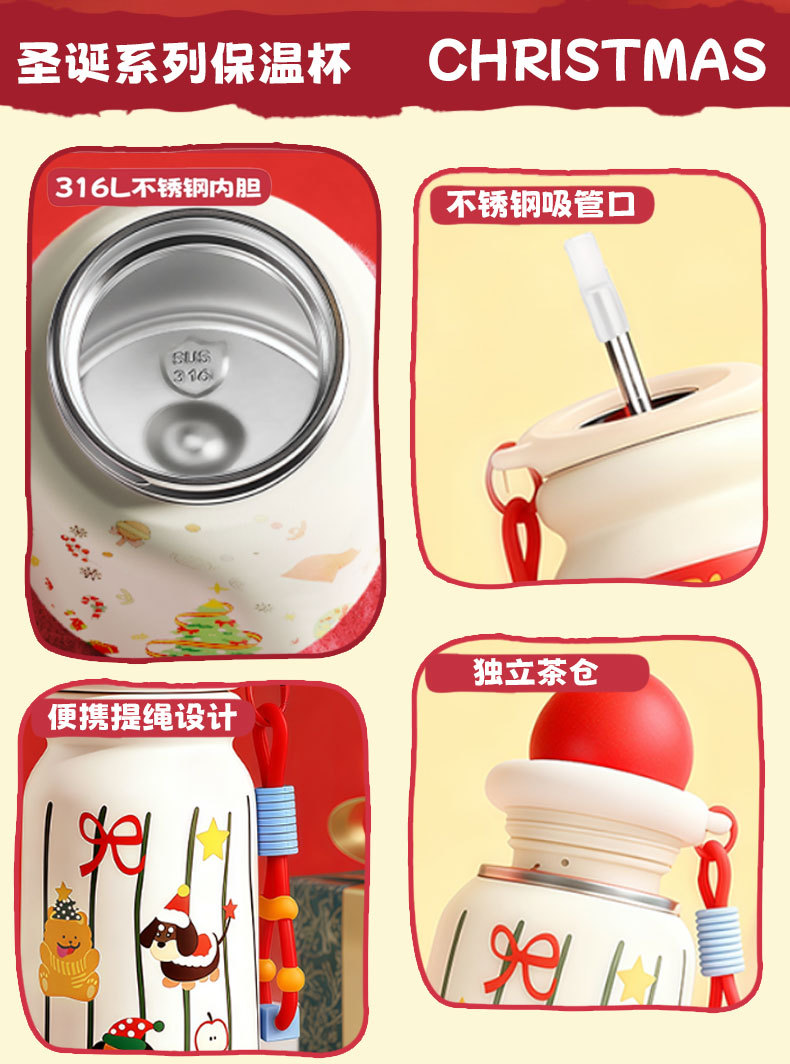 圣诞系列保温杯 CHRISTMAS

316L不锈钢内胆

SUS 316

不锈钢吸管口

便携提绳设计

独立茶仓