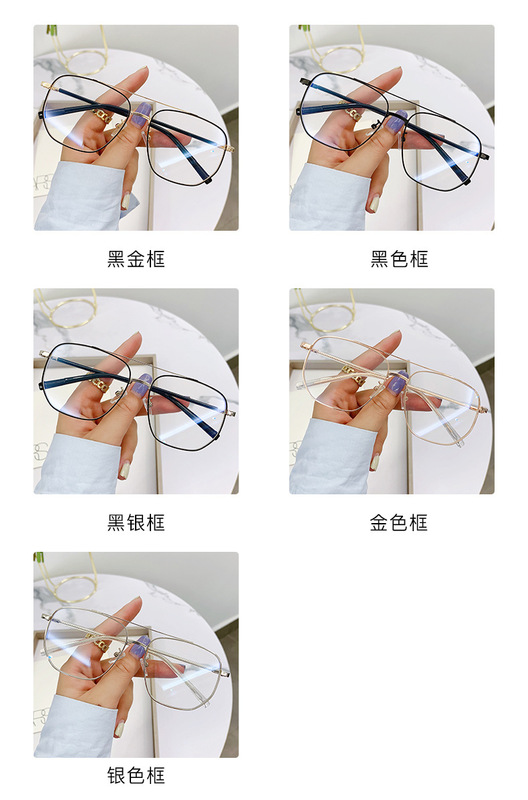 黑金框

黑色框

黑银框

金色框

银色框