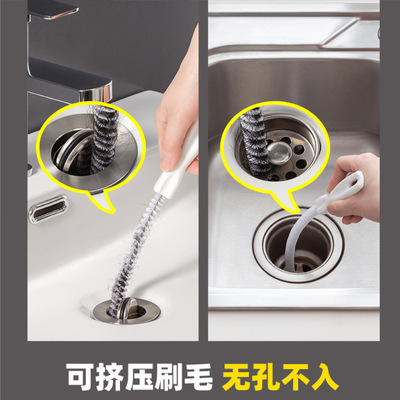 可挤压刷毛 无孔不入