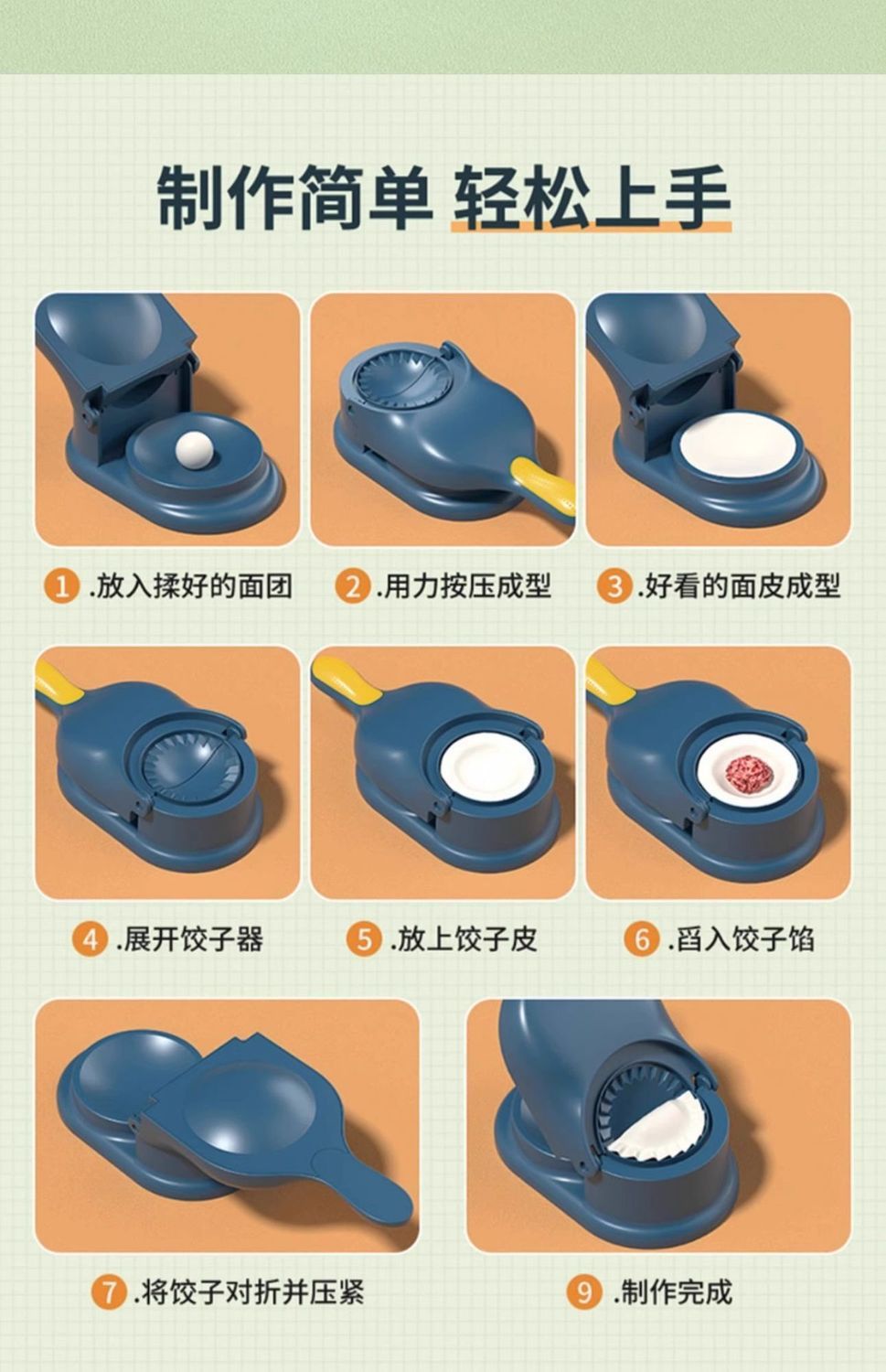 制作简单 轻松上手

1 .放入揉好的面团

2 .用力按压成型

3 .好看的面皮成型

4 .展开饺子器

5 .放上饺子皮

6 .舀入饺子馅

7 .将饺子对折并压紧

9 .制作完成