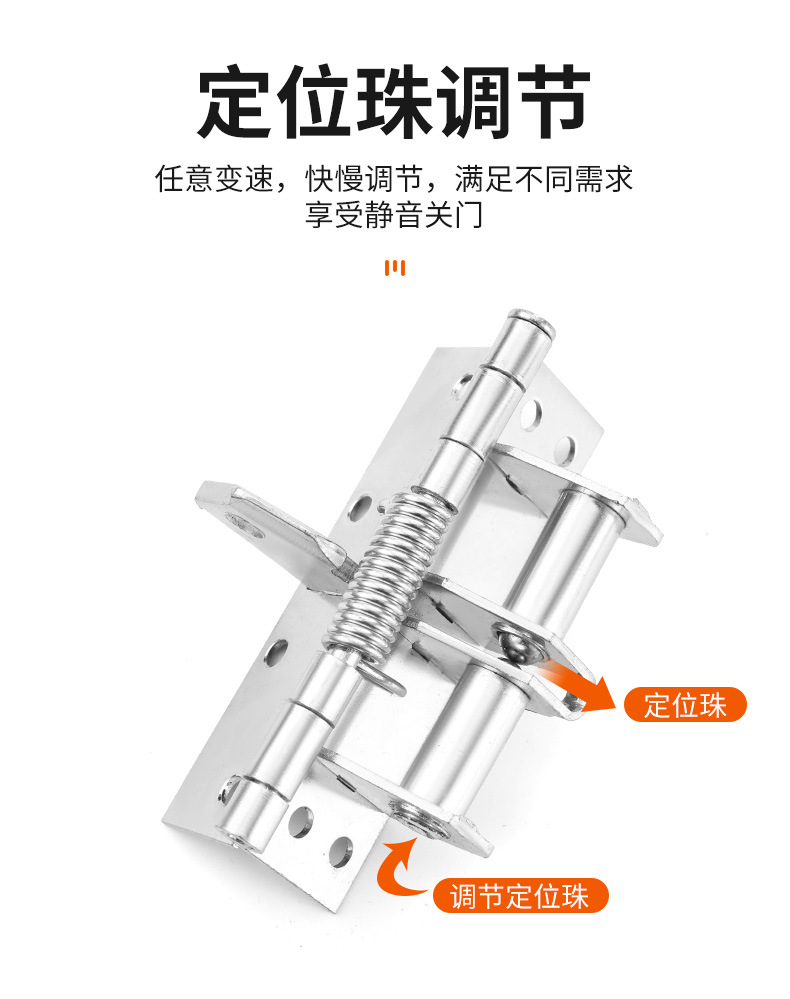 定位珠调节

任意变速，快慢调节，满足不同需求
享受静音关门

定位珠

调节定位珠