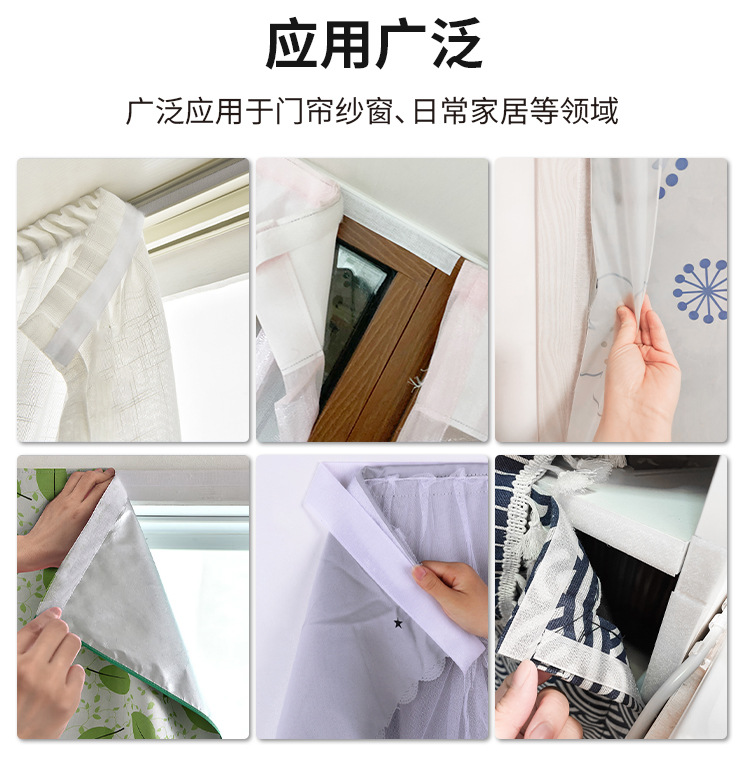 应用广泛

广泛应用于门帘纱窗、日常家居等领域