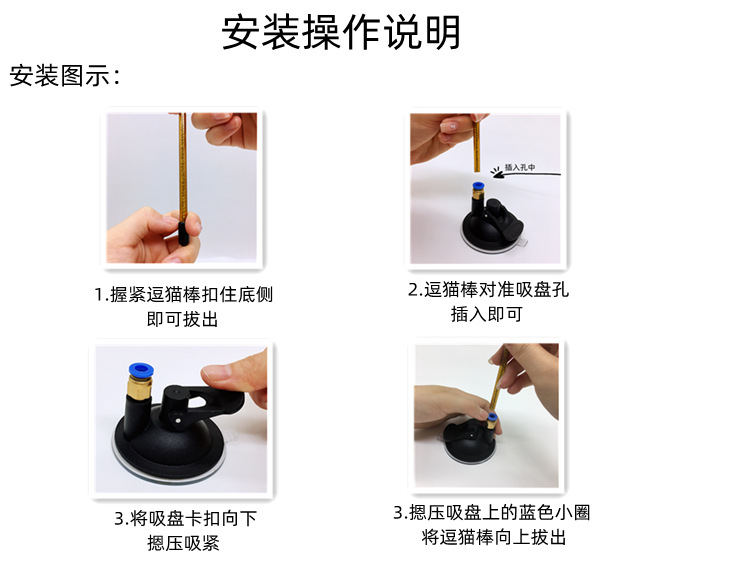 安装操作说明

安装图示：

1.握紧逗猫棒扣住底侧
即可拔出

插入孔中

2.逗猫棒对准吸盘孔
插入即可

3.将吸盘卡扣向下
摁压吸紧

3.摁压吸盘上的蓝色小圈
将逗猫棒向上拔出