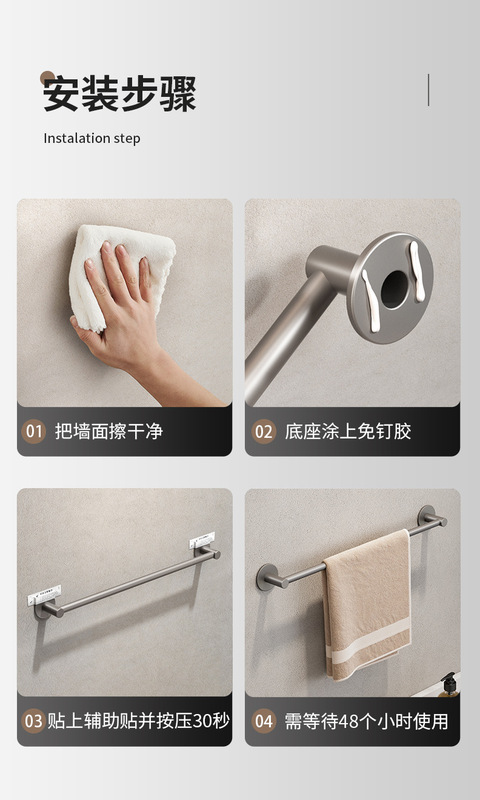 安装步骤

Instalation step

01 把墙面擦干净

02 底座涂上免钉胶

03 贴上辅助贴并按压30秒

04 需等待48个小时使用