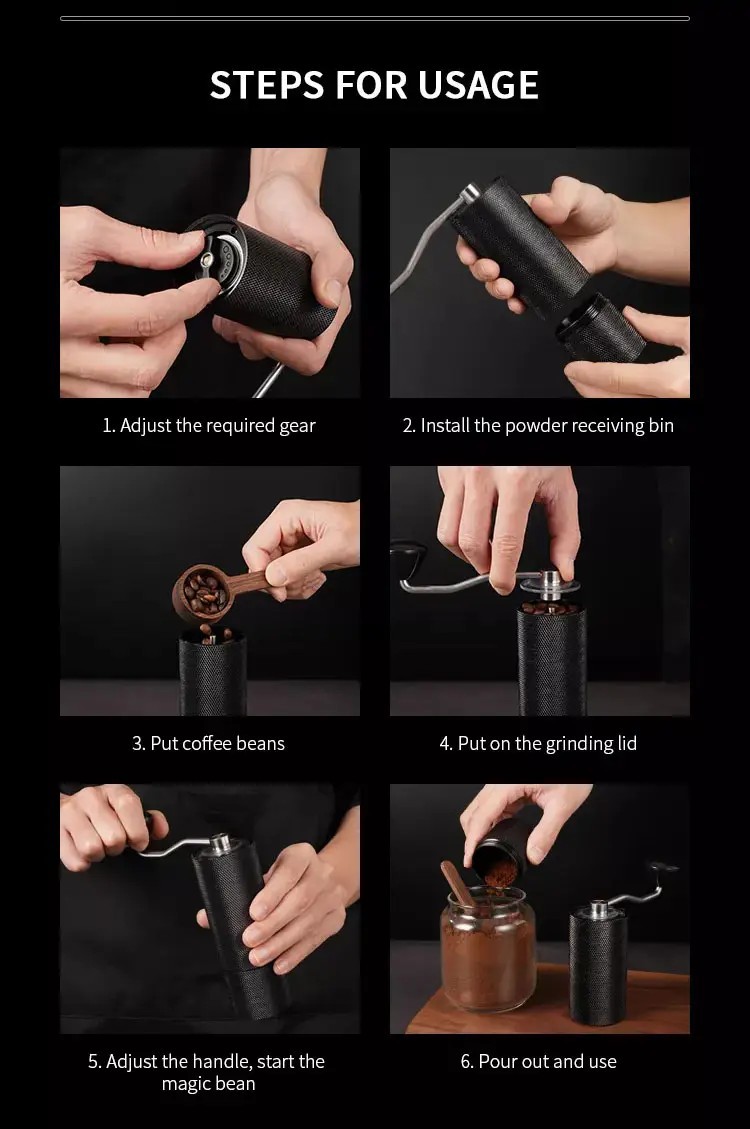 STEPS FOR USAGE

1. Adjust the required gear

2. Install the powder receiving bin

3. Put coffee beans

4. Put on the grinding lid

5. Adjust the handle, start the magic bean

6. Pour out and use