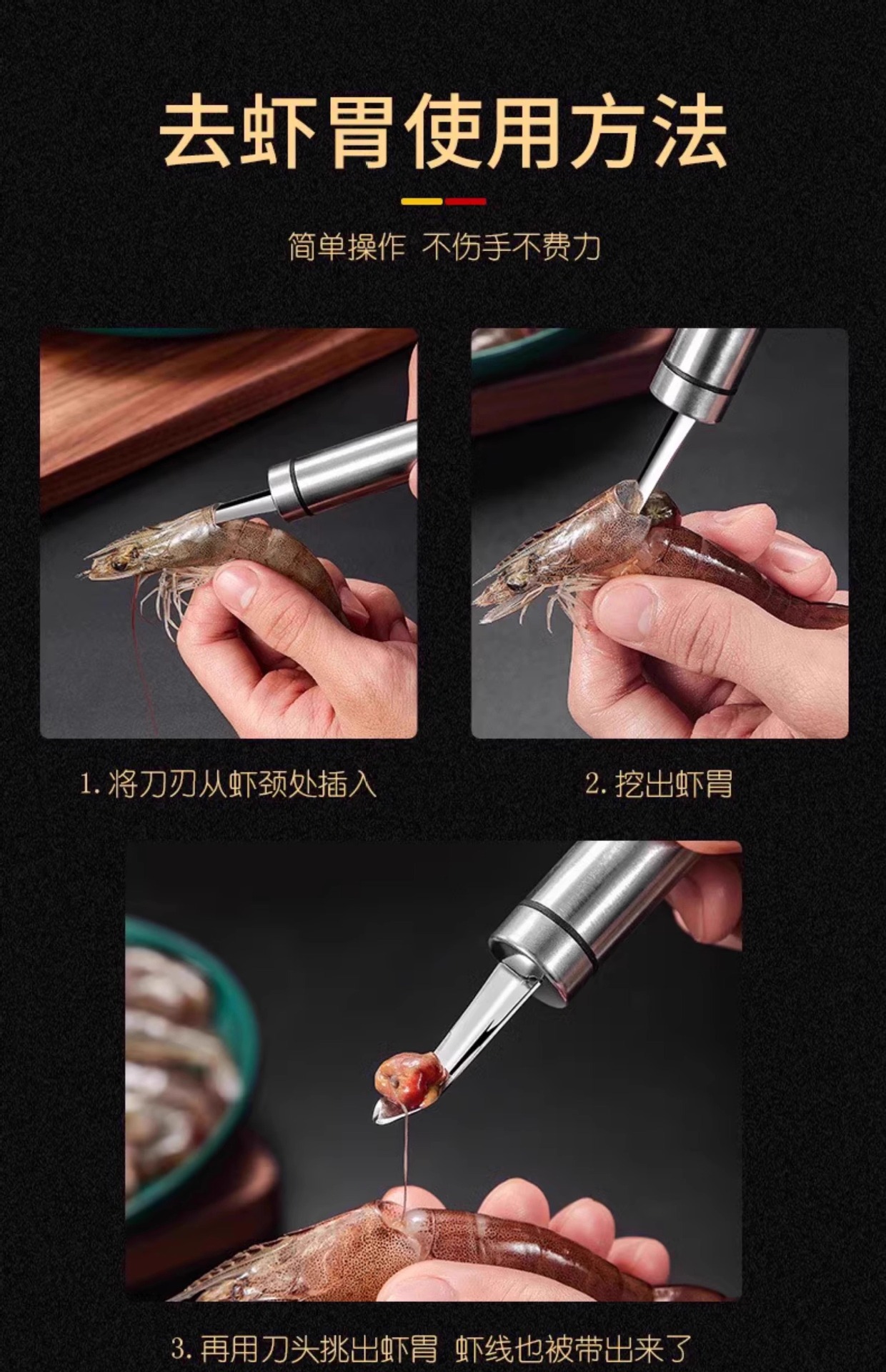 去虾胃使用方法

简单操作 不伤手不费力

1. 将刀刃从虾颈处插入

2. 挖出虾胃

3. 再用刀头挑出虾胃 虾线也被带出来了