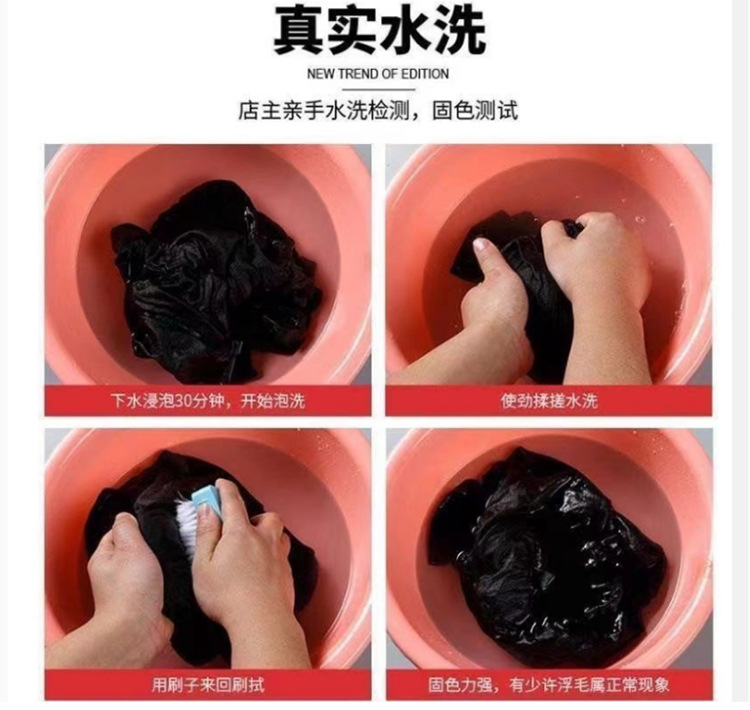 真实水洗

NEW TREND OF EDITION

店主亲手水洗检测，固色测试

下水浸泡30分钟，开始泡洗

使劲揉搓水洗

用刷子来回刷拭

固色力强，有少许浮毛属正常现象