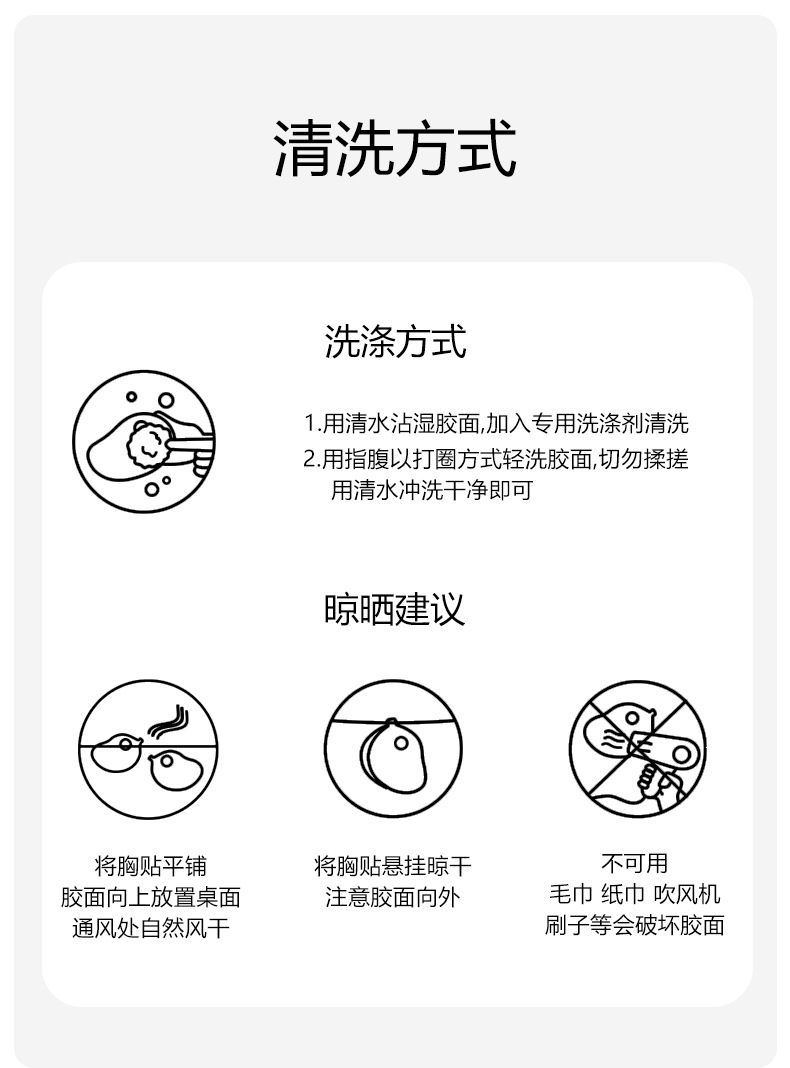 清洗方式

洗涤方式

1.用清水沾湿胶面,加入专用洗涤剂清洗
2.用指腹以打圈方式轻洗胶面,切勿揉搓
用清水冲洗干净即可

晾晒建议

将胸贴平铺
胶面向上放置桌面
通风处自然风干

将胸贴悬挂晾干
注意胶面向外

不可用
毛巾 纸巾 吹风机
刷子等会破坏胶面