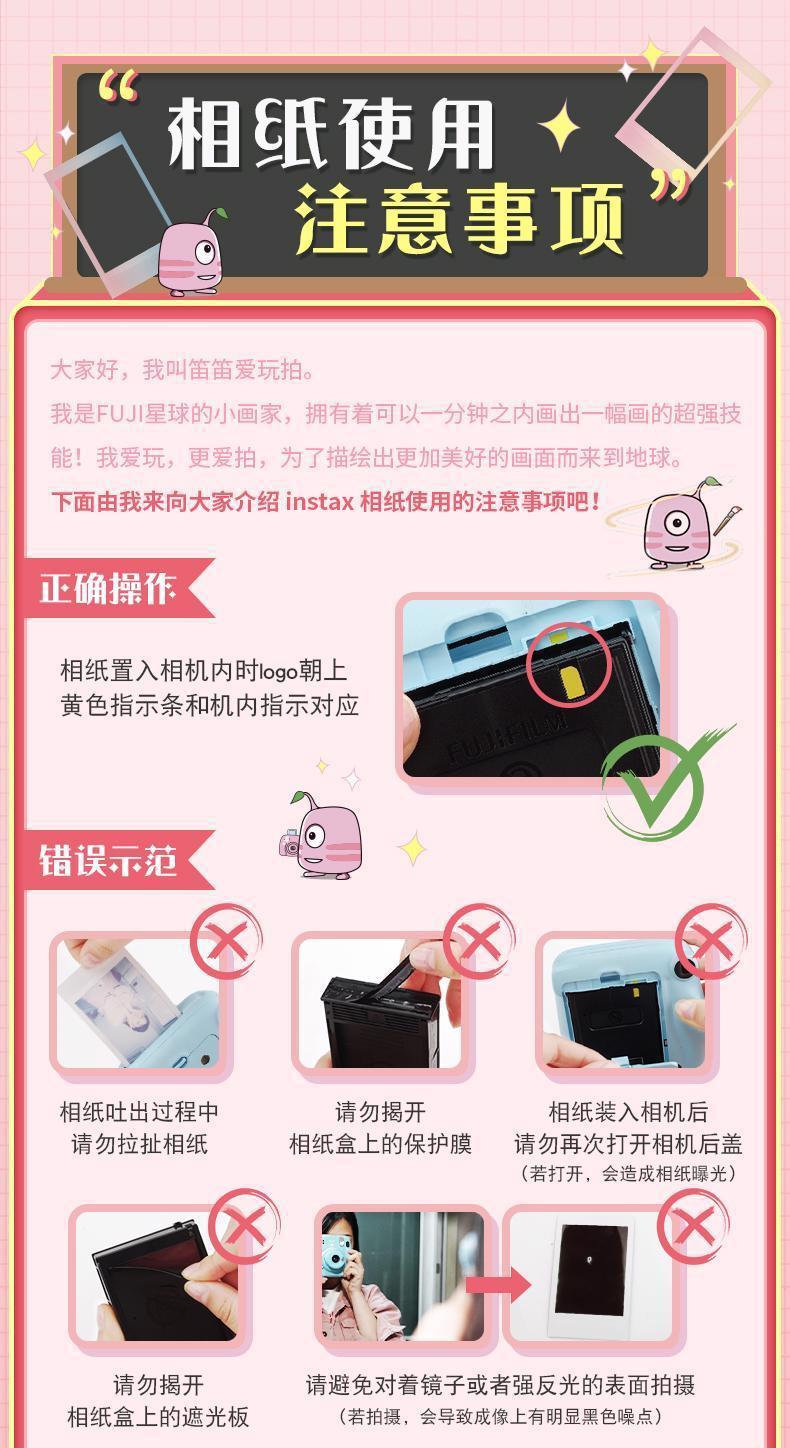 “相纸使用
注意事项”

大家好，我叫笛笛爱玩拍。
我是FUJI星球的小画家，拥有着可以一分钟之内画出一幅画的超强技能！我爱玩，更爱拍，为了描绘出更加美好的画面而来到地球。
下面由我来向大家介绍 instax 相纸使用的注意事项吧！

正确操作

相纸置入相机内时logo朝上
黄色指示条和机内指示对应

FUJIFILM

错误示范

相纸吐出过程中
请勿拉扯相纸

请勿揭开
相纸盒上的保护膜

相纸装入相机后
请勿再次打开相机后盖
（若打开，会造成相纸曝光）

请勿揭开
相纸盒上的遮光板

请避免对着镜子或者强反光的表面拍摄
（若拍摄，会导致成像上有明显黑色噪点）