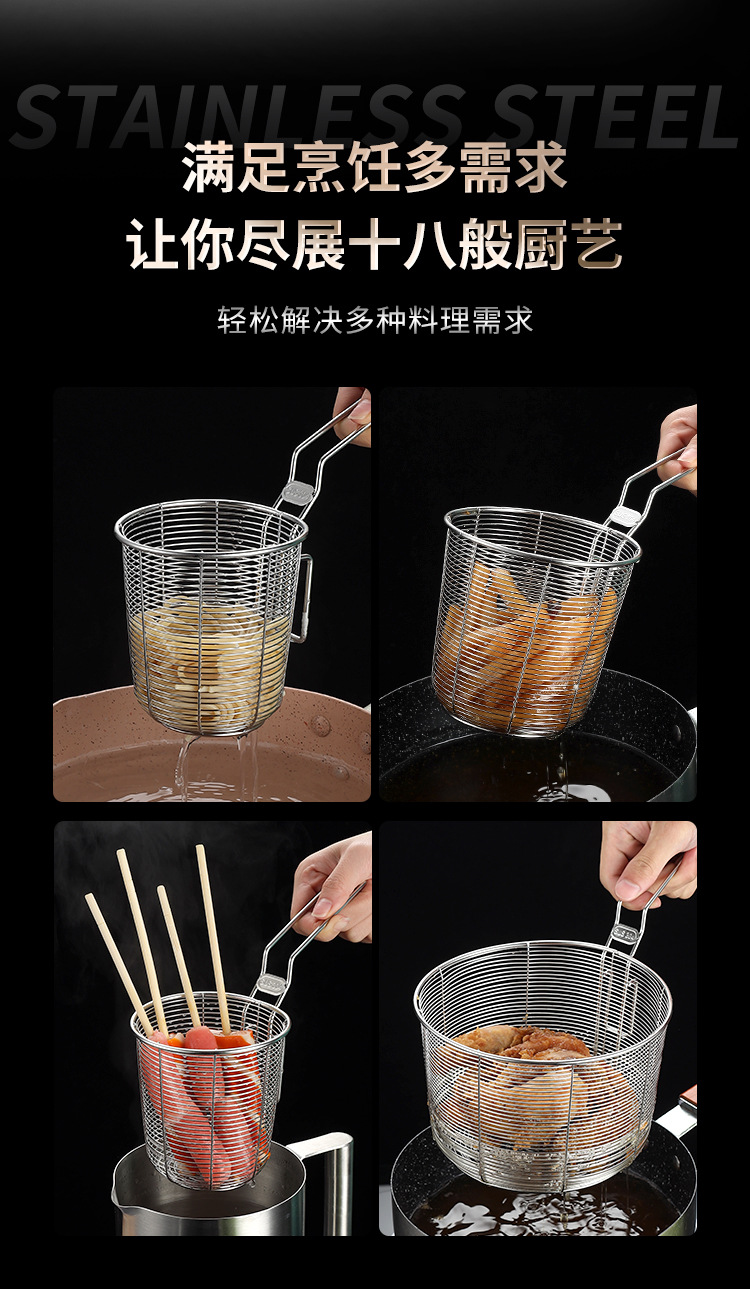 STAINLESS STEEL

满足烹饪多需求
让你尽展十八般厨艺

轻松解决多种料理需求