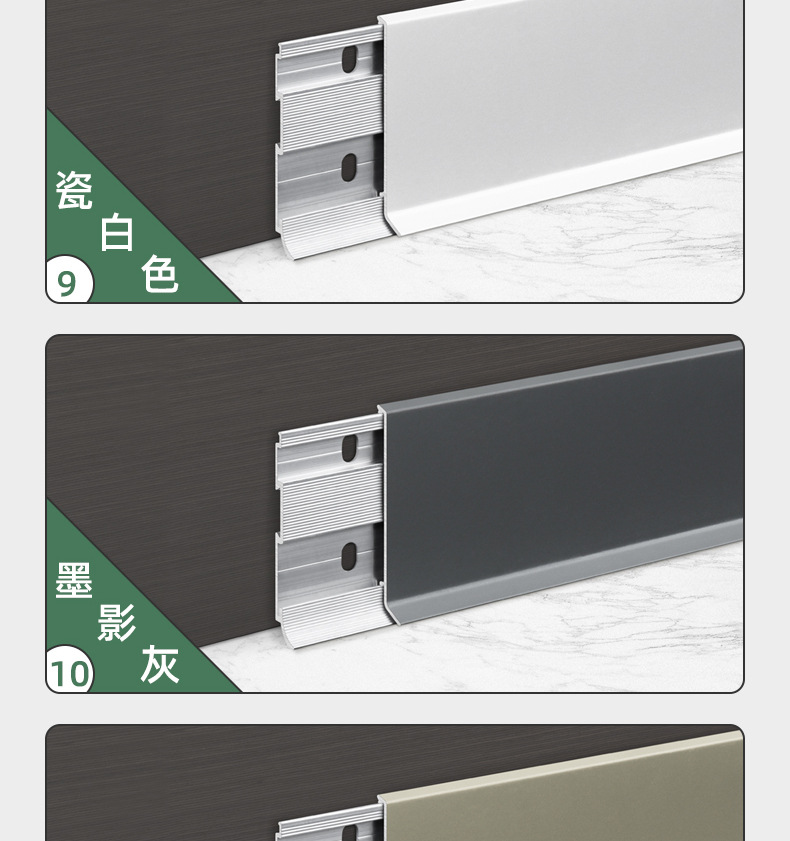 瓷白色
9

墨影灰
10