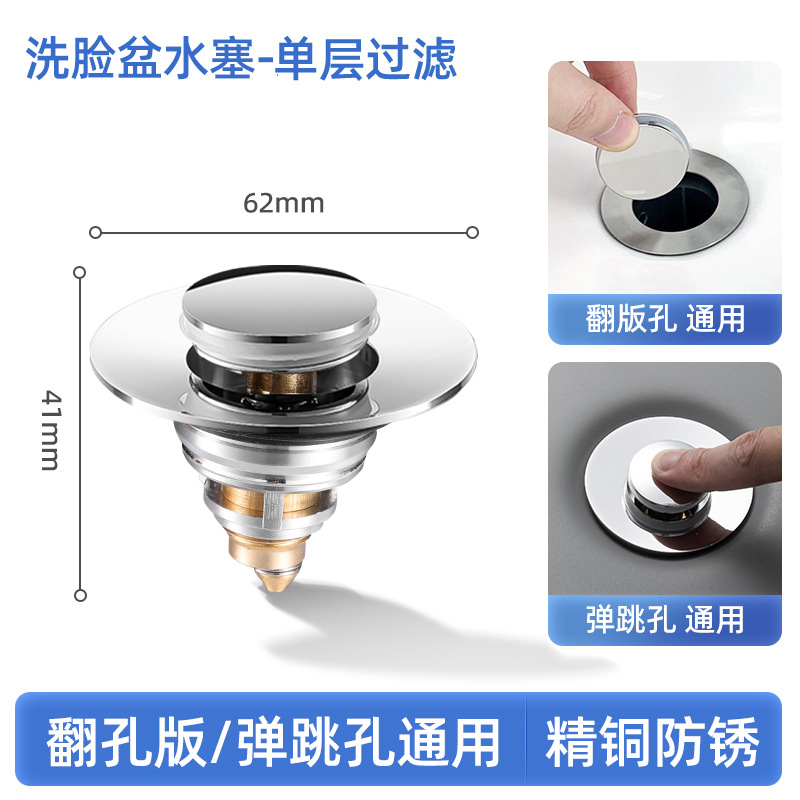 洗脸盆水塞-单层过滤

62mm

41mm

翻版孔 通用

弹跳孔 通用

翻孔版/弹跳孔通用

精铜防锈