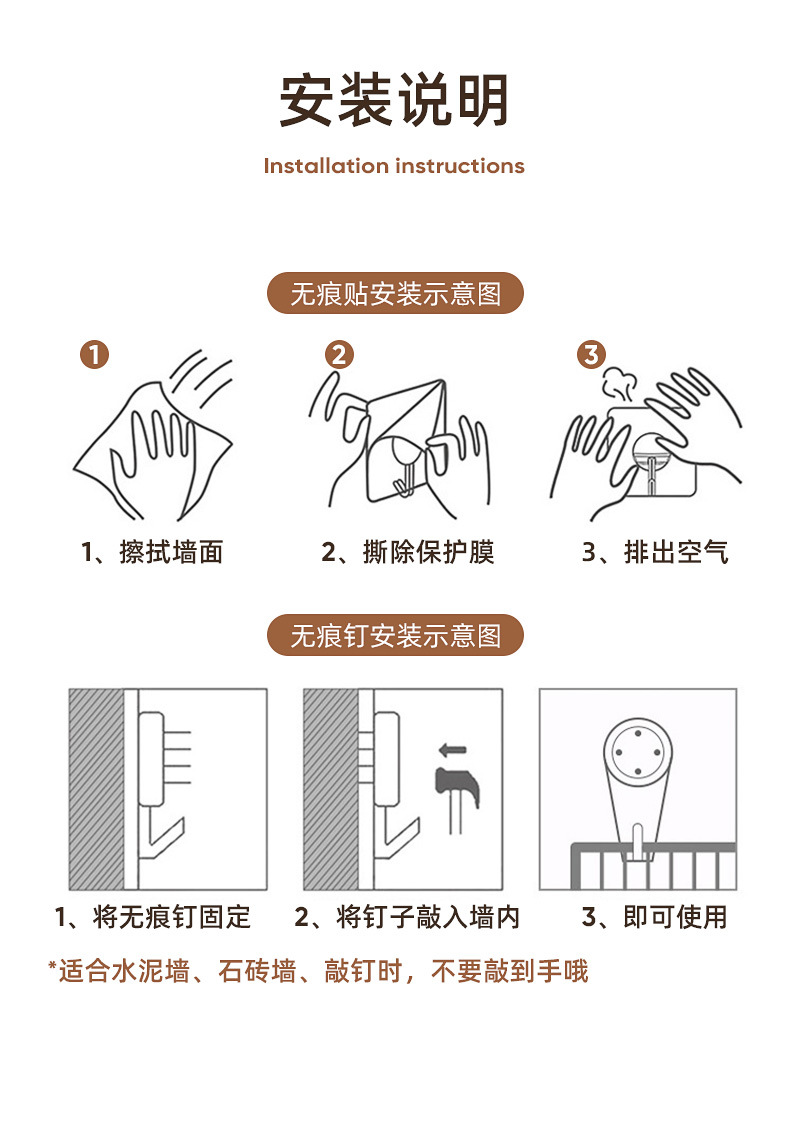 安装说明

Installation instructions

无痕贴安装示意图

1

2

3

1、擦拭墙面

2、撕除保护膜

3、排出空气

无痕钉安装示意图

1、将无痕钉固定

2、将钉子敲入墙内

3、即可使用

*适合水泥墙、石砖墙、敲钉时，不要敲到手哦