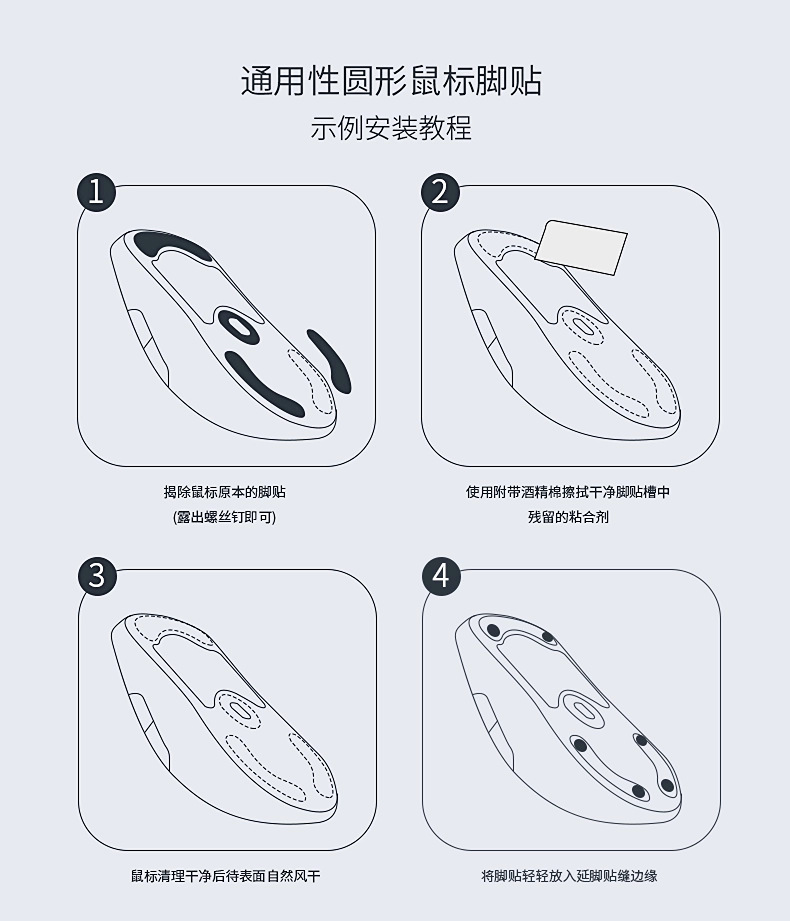 通用性圆形鼠标脚贴

示例安装教程

1

揭除鼠标原本的脚贴
(露出螺丝钉即可)

2

使用附带酒精棉擦拭干净脚贴槽中
残留的粘合剂

3

鼠标清理干净后待表面自然风干

4

将脚贴轻轻放入延脚贴缝边缘