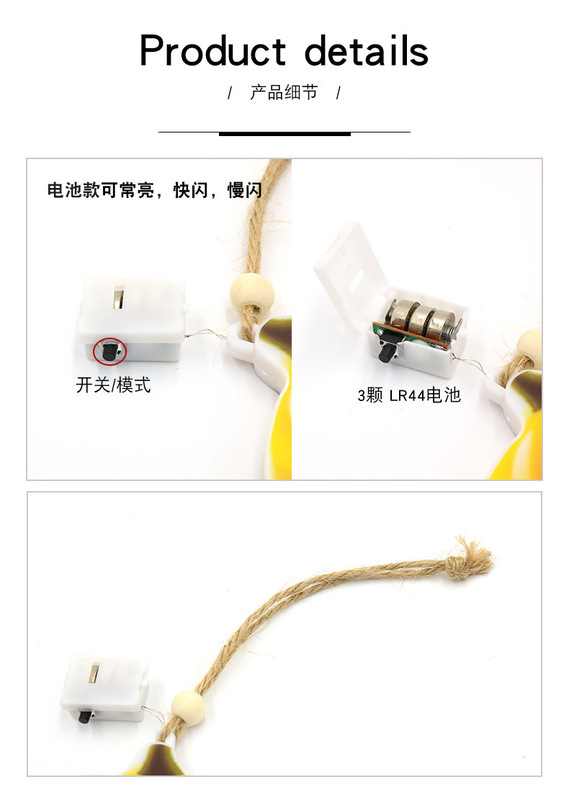 Product details

/ 产品细节 /

电池款可常亮，快闪，慢闪

开关/模式

3颗 LR44电池