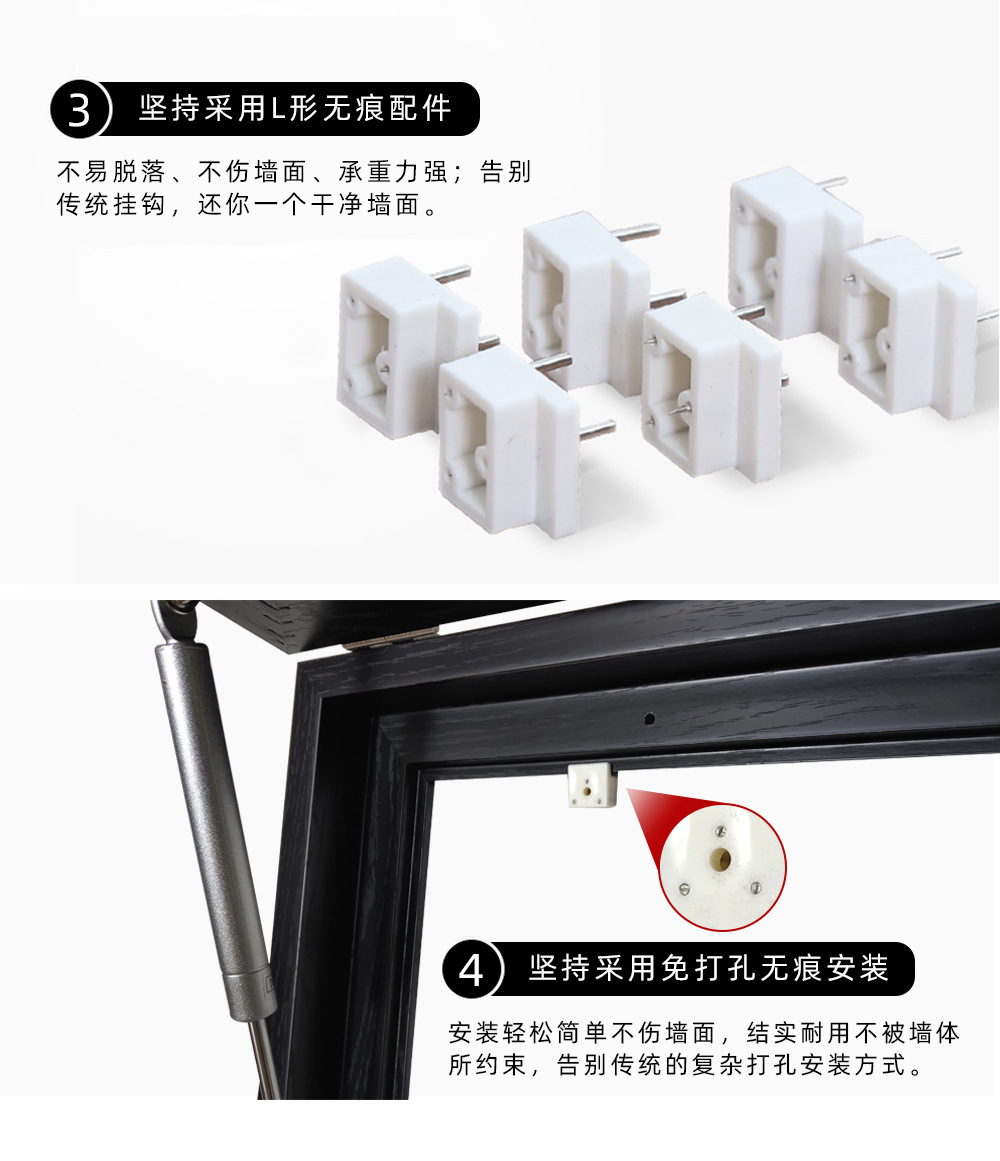 3 坚持采用L形无痕配件

不易脱落、不伤墙面、承重力强；告别传统挂钩，还你一个干净墙面。

4 坚持采用免打孔无痕安装

安装轻松简单不伤墙面，结实耐用不被墙体所约束，告别传统的复杂打孔安装方式。