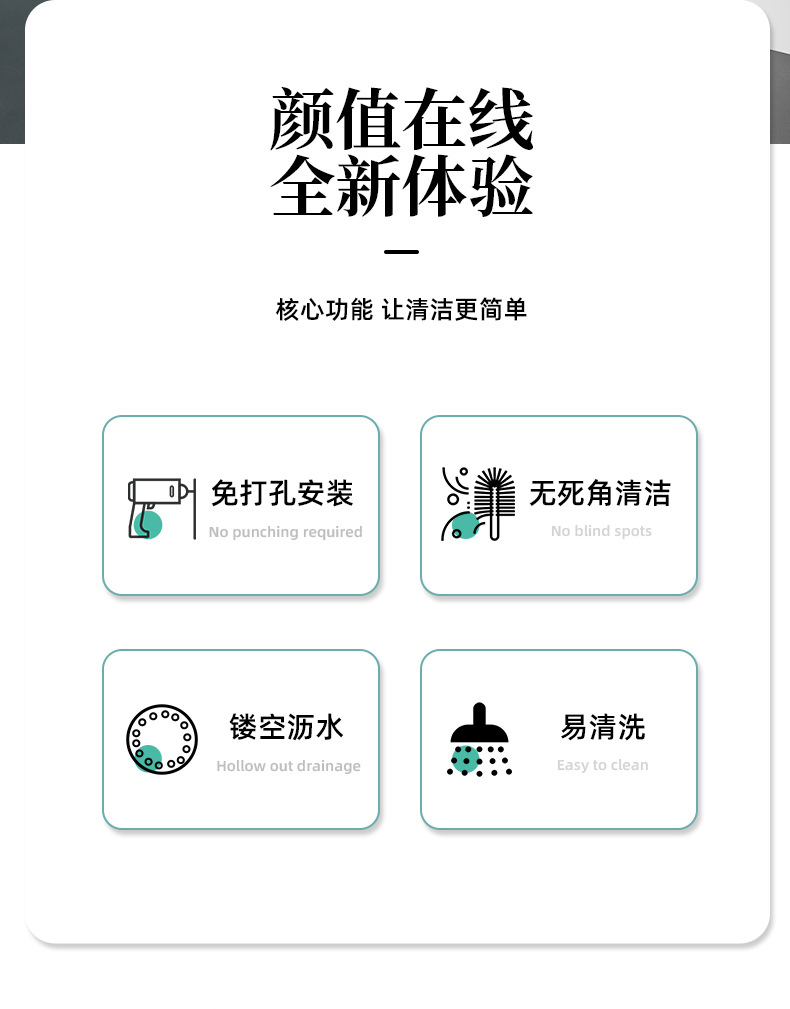 颜值在线
全新体验

核心功能 让清洁更简单

免打孔安装
No punching required

无死角清洁
No blind spots

镂空沥水
Hollow out drainage

易清洗
Easy to clean