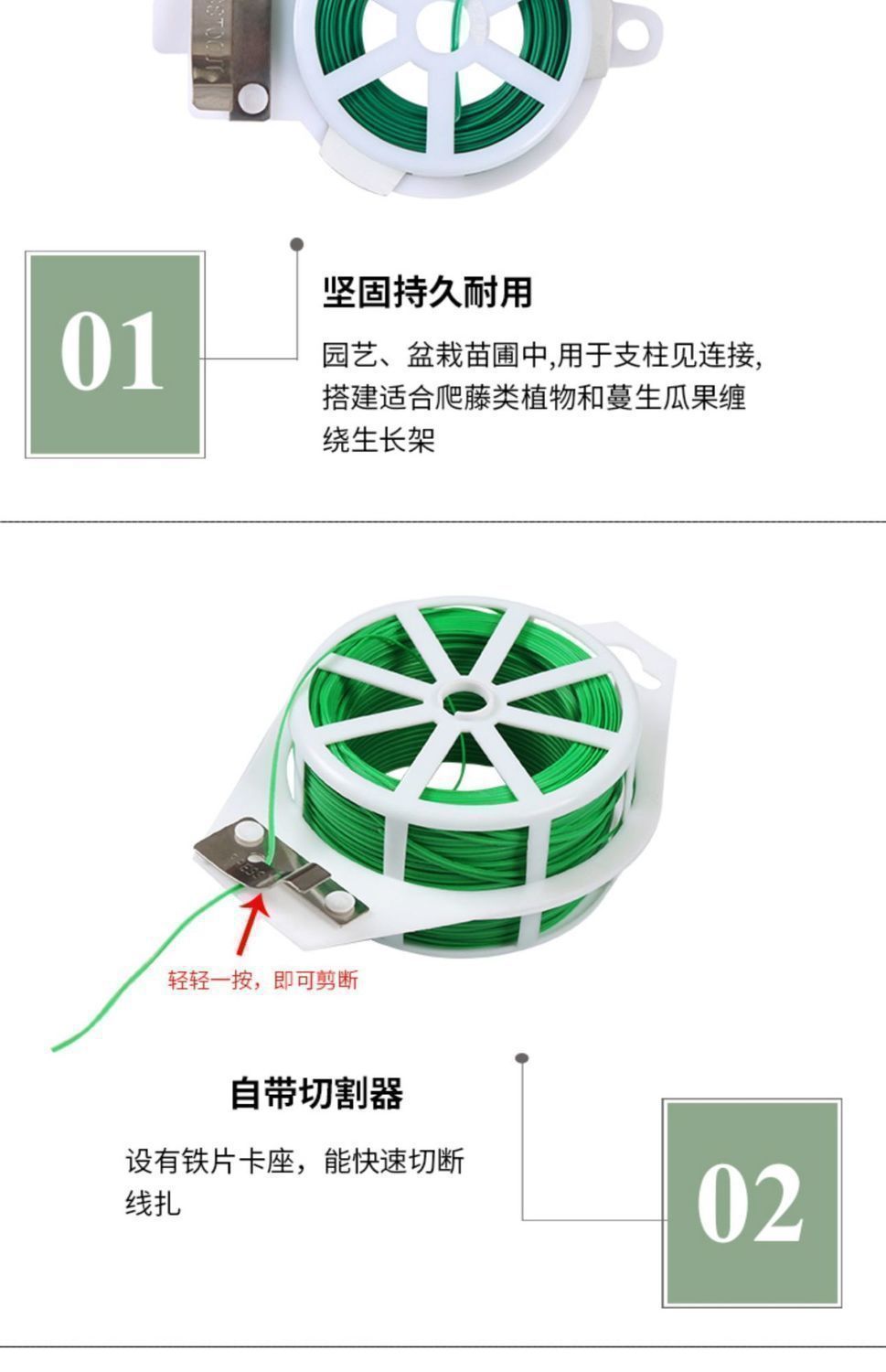 01

坚固持久耐用

园艺、盆栽苗圃中,用于支柱见连接,搭建适合爬藤类植物和蔓生瓜果缠绕生长架

轻轻一按，即可剪断

自带切割器

设有铁片卡座，能快速切断线扎

02