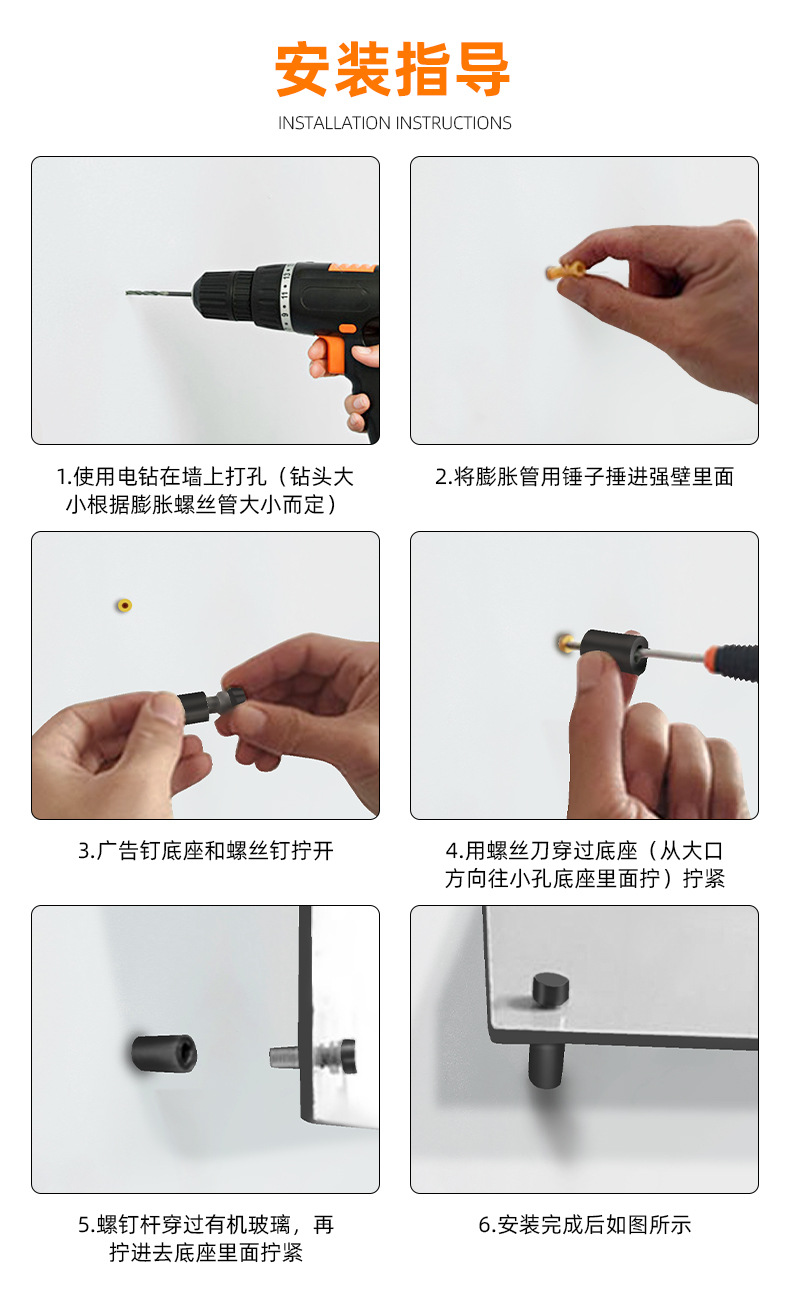 安装指导

INSTALLATION INSTRUCTIONS

1.使用电钻在墙上打孔（钻头大小根据膨胀螺丝管大小而定）

2.将膨胀管用锤子捶进强壁里面

3.广告钉底座和螺丝钉拧开

4.用螺丝刀穿过底座（从大口方向往小孔底座里面拧）拧紧

5.螺钉杆穿过有机玻璃，再拧进去底座里面拧紧

6.安装完成后如图所示