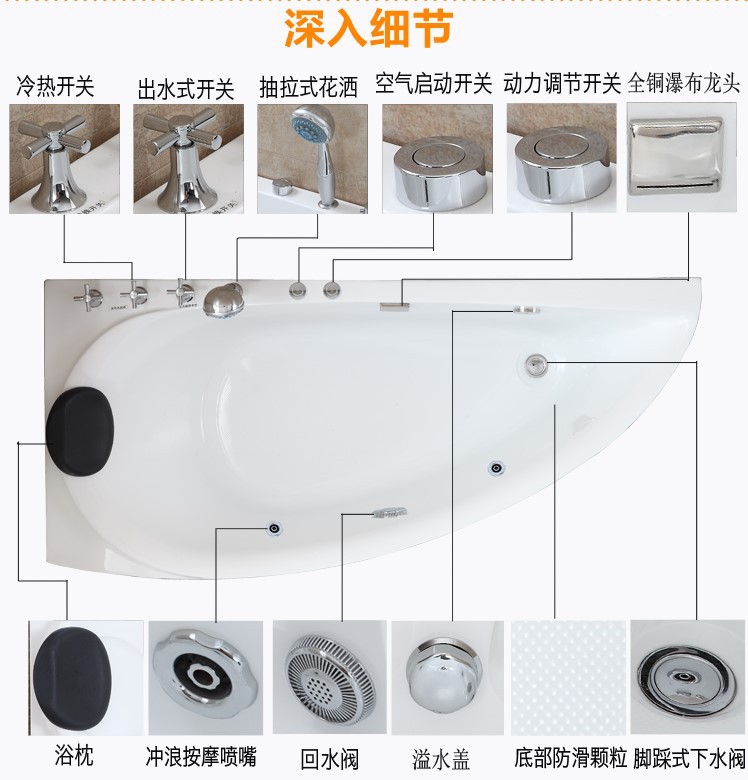 深入细节

冷热开关 出水式开关 抽拉式花洒 空气启动开关 动力调节开关 全铜瀑布龙头

浴枕 冲浪按摩喷嘴 回水阀 溢水盖 底部防滑颗粒 脚踩式下水阀