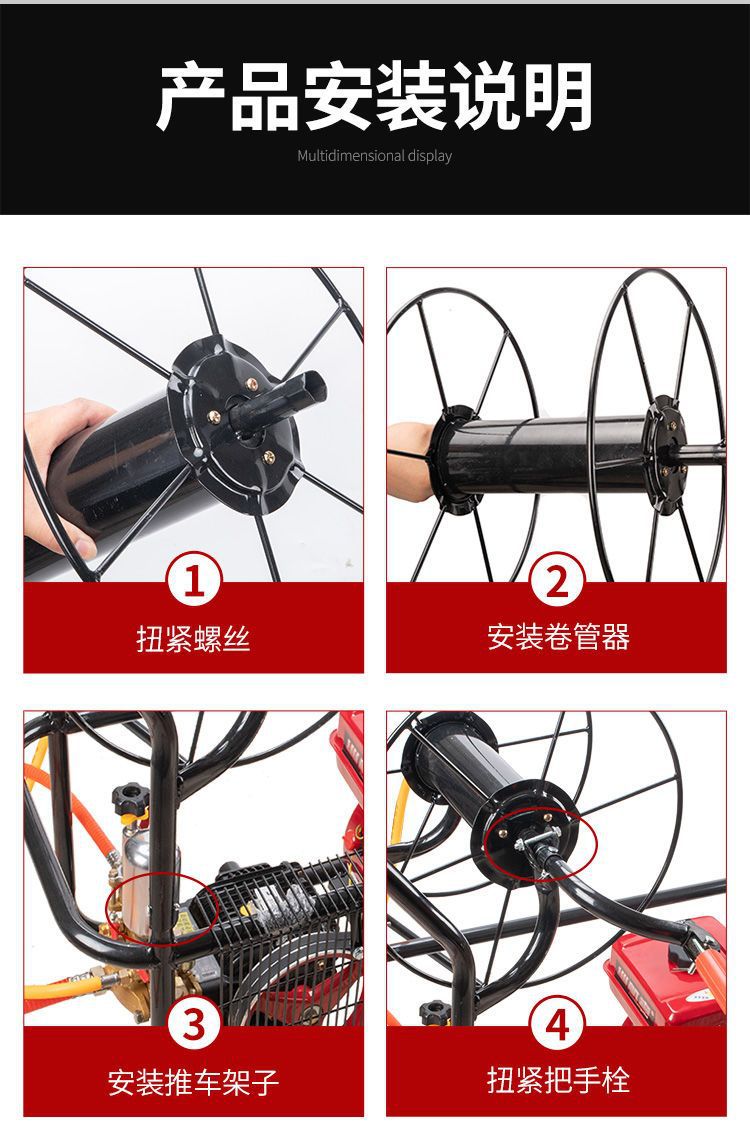 产品安装说明

Multidimensional display

1

扭紧螺丝

2

安装卷管器

3

安装推车架子

4

扭紧把手栓