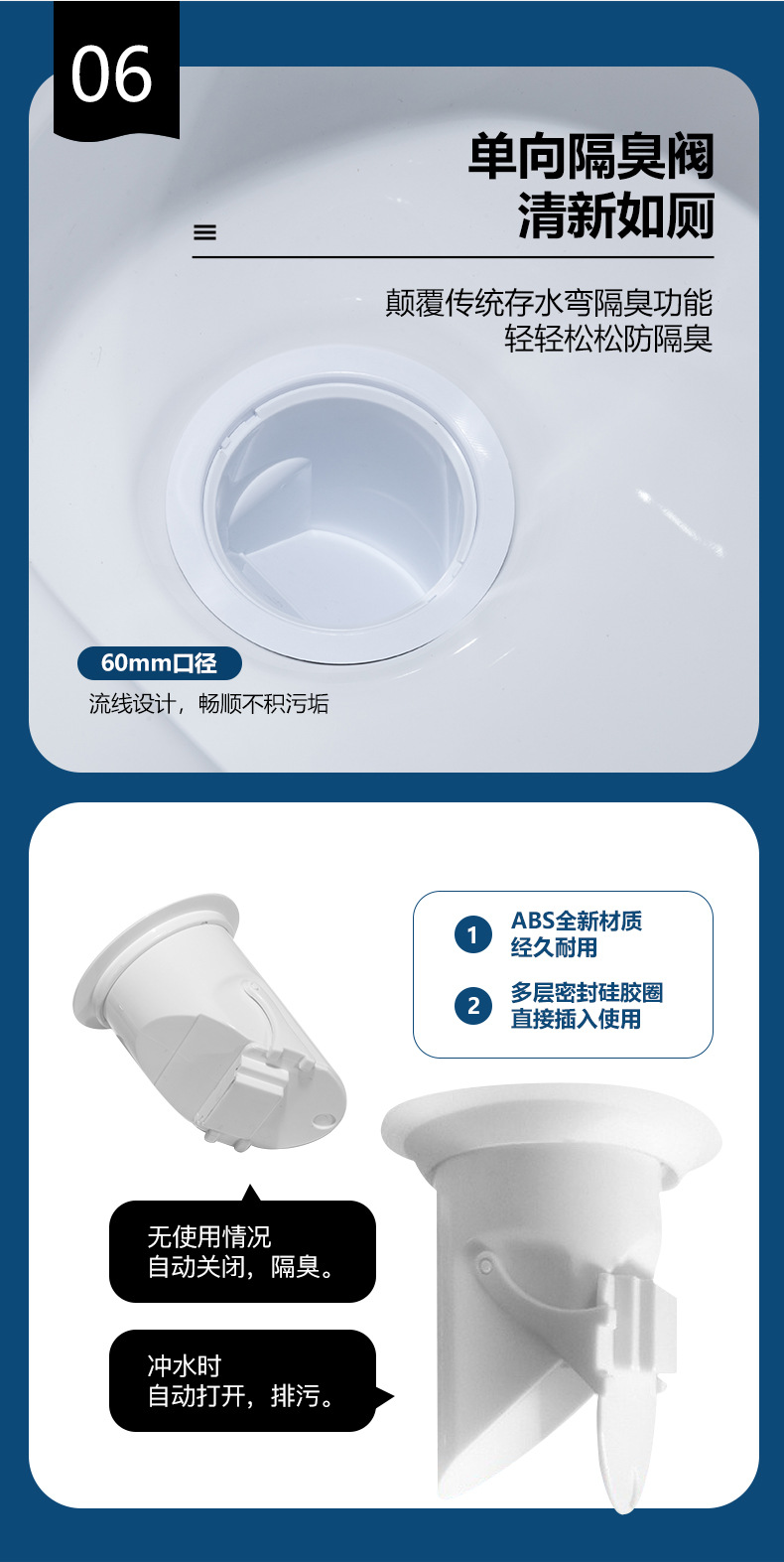 06

单向隔臭阀
清新如厕

颠覆传统存水弯隔臭功能
轻轻松松防隔臭

60mm口径
流线设计，畅顺不积污垢

1 ABS全新材质
经久耐用

2 多层密封硅胶圈
直接插入使用

无使用情况
自动关闭，隔臭。

冲水时
自动打开，排污。