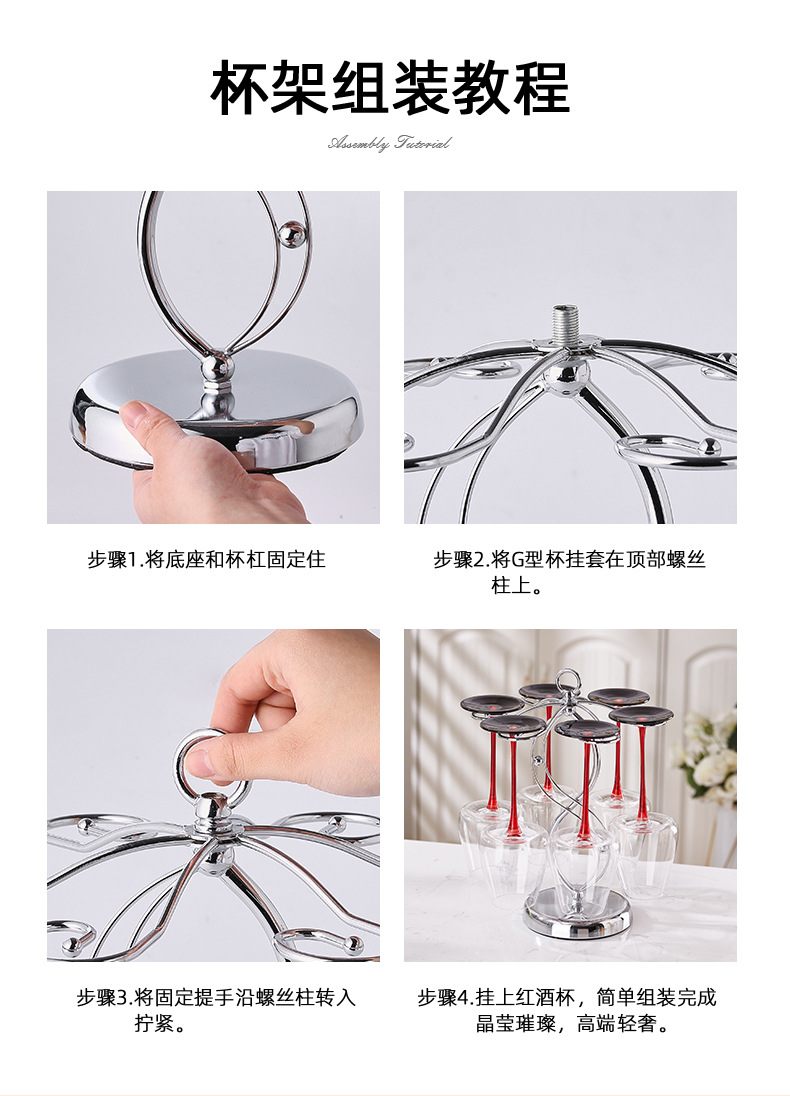 杯架组装教程

Assembly Tutorial

步骤1.将底座和杯杠固定住

步骤2.将G型杯挂套在顶部螺丝柱上。

步骤3.将固定提手沿螺丝柱转入拧紧。

步骤4.挂上红酒杯，简单组装完成晶莹璀璨，高端轻奢。