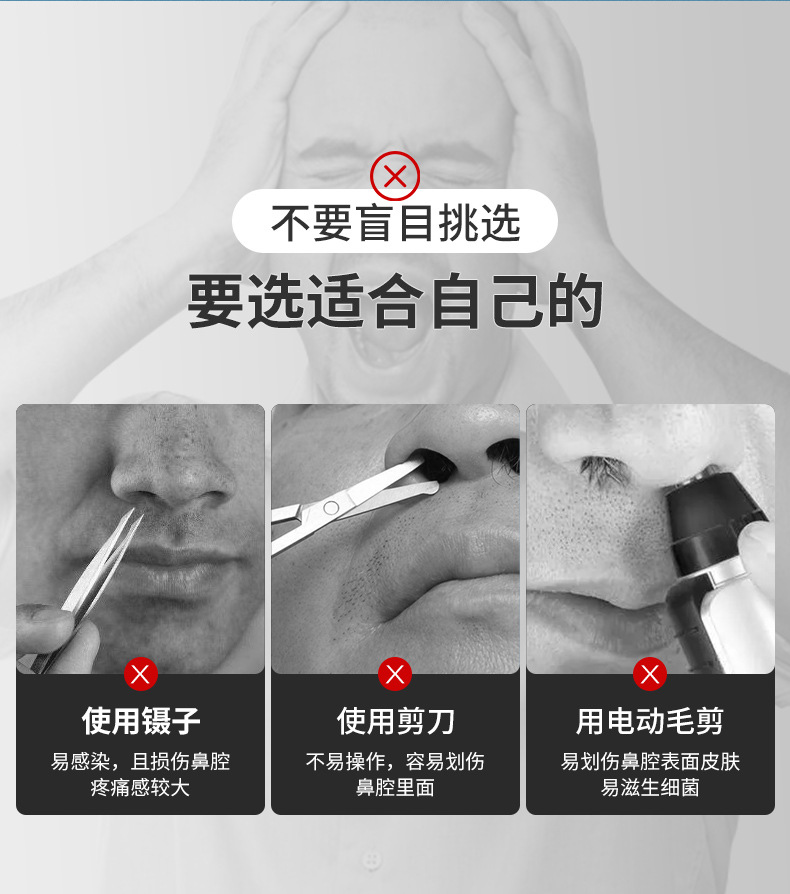 不要盲目挑选
要选适合自己的

使用镊子
易感染，且损伤鼻腔疼痛感较大

使用剪刀
不易操作，容易划伤鼻腔里面

用电动毛剪
易划伤鼻腔表面皮肤易滋生细菌