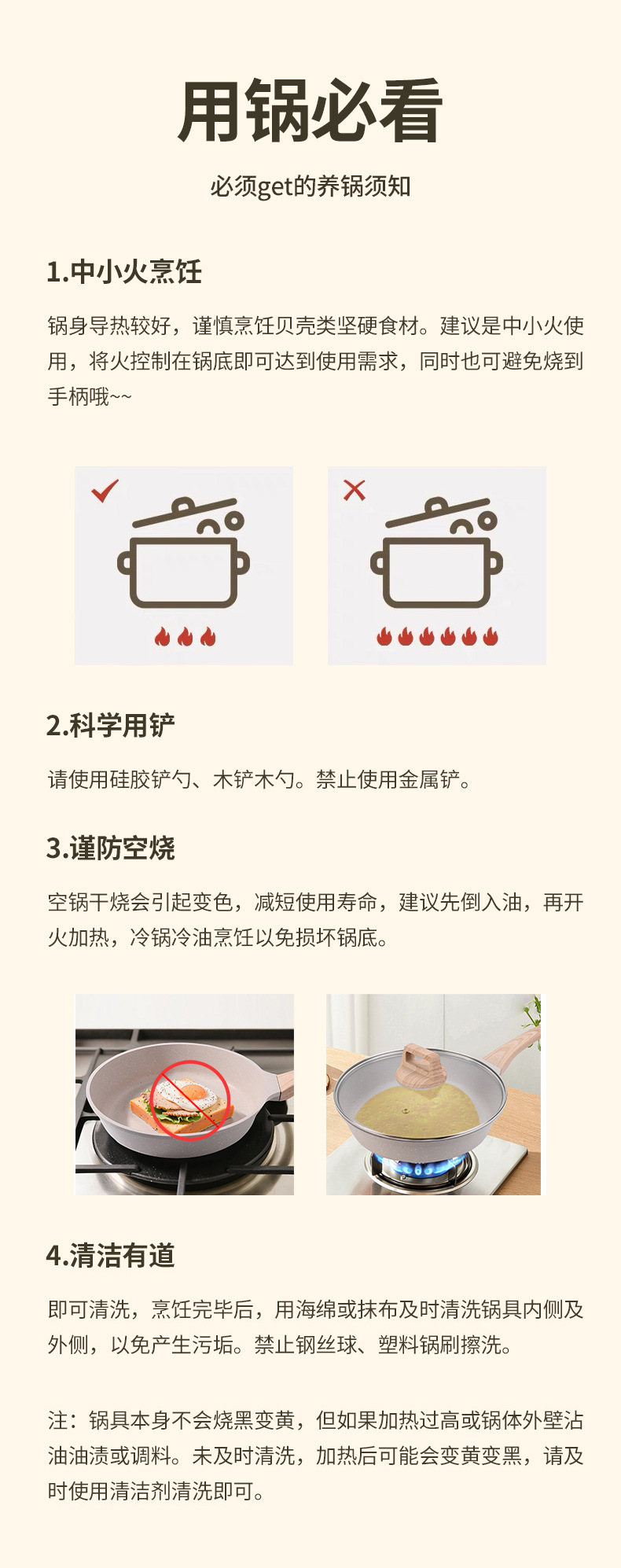 用锅必看

必须get的养锅须知

1.中小火烹饪

锅身导热较好，谨慎烹饪贝壳类坚硬食材。建议是中小火使用，将火控制在锅底即可达到使用需求，同时也可避免烧到手柄哦~~

2.科学用铲

请使用硅胶铲勺、木铲木勺。禁止使用金属铲。

3.谨防空烧

空锅干烧会引起变色，减短使用寿命，建议先倒入油，再开火加热，冷锅冷油烹饪以免损坏锅底。

4.清洁有道

即可清洗，烹饪完毕后，用海绵或抹布及时清洗锅具内侧及外侧，以免产生污垢。禁止钢丝球、塑料锅刷擦洗。

注：锅具本身不会烧黑变黄，但如果加热过高或锅体外壁沾油油渍或调料。未及时清洗，加热后可能会变黄变黑，请及时使用清洁剂清洗即可。