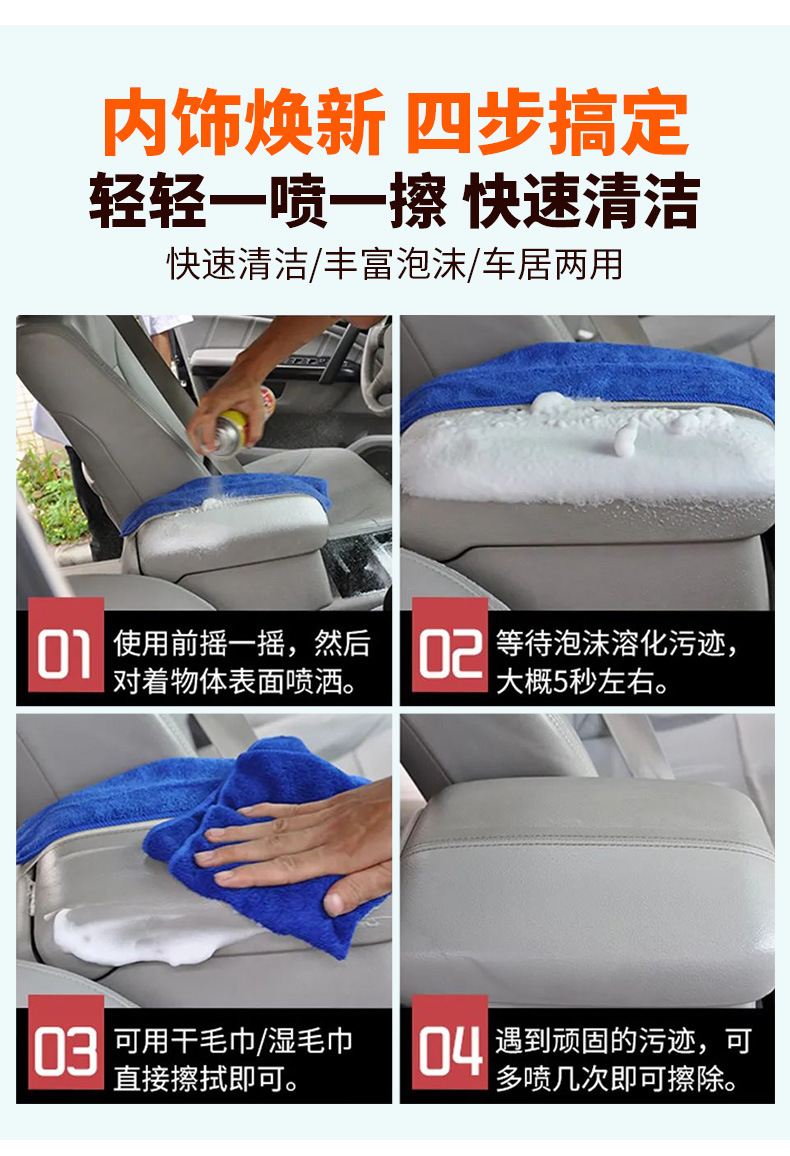 内饰焕新 四步搞定
轻轻一喷一擦 快速清洁
快速清洁/丰富泡沫/车居两用

01 使用前摇一摇，然后对着物体表面喷洒。

02 等待泡沫溶化污迹，大概5秒左右。

03 可用干毛巾/湿毛巾直接擦拭即可。

04 遇到顽固的污迹，可多喷几次即可擦除。