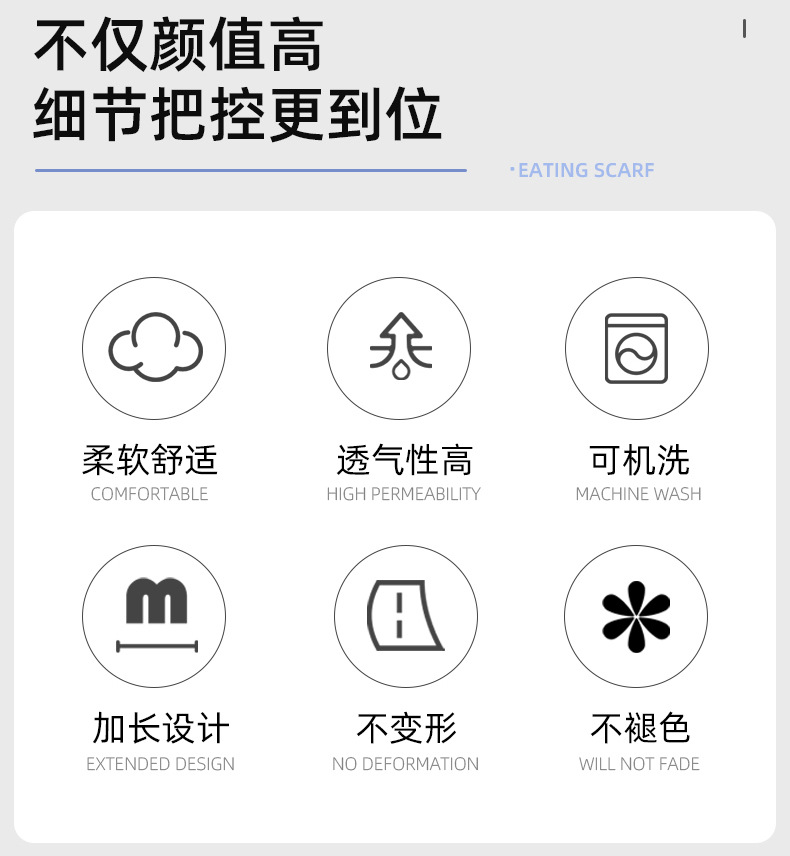 不仅颜值高
细节把控更到位

·EATING SCARF

柔软舒适
COMFORTABLE

透气性高
HIGH PERMEABILITY

可机洗
MACHINE WASH

加长设计
EXTENDED DESIGN

不变形
NO DEFORMATION

不褪色
WILL NOT FADE