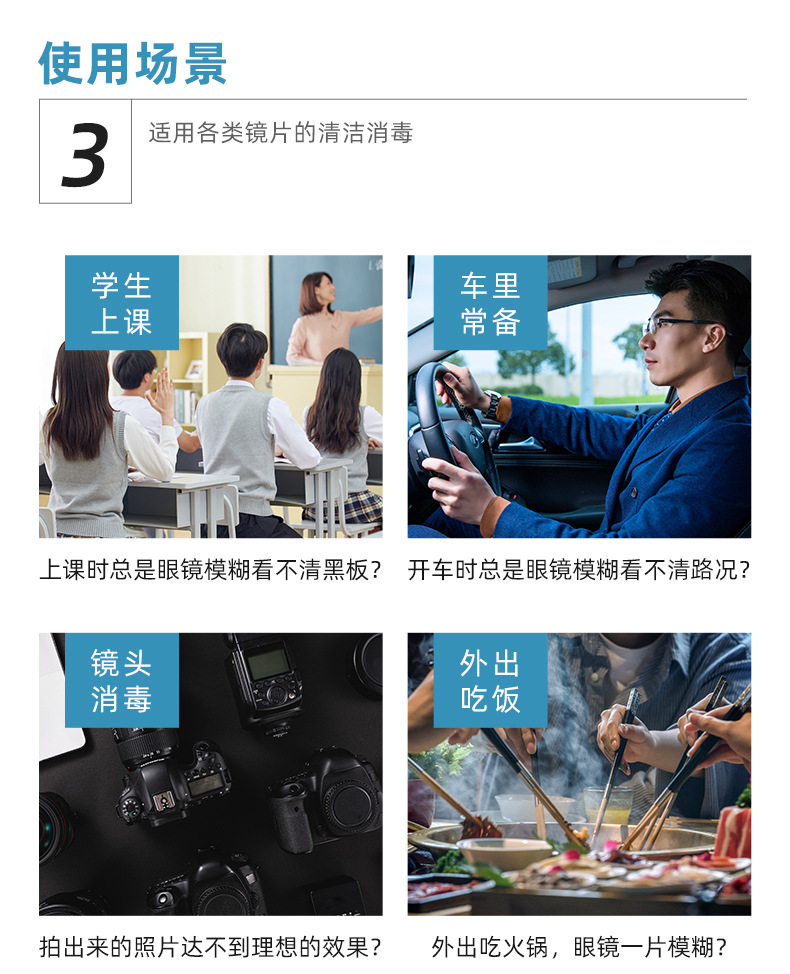 使用场景

3

适用各类镜片的清洁消毒

学生上课

上课时总是眼镜模糊看不清黑板？

车里常备

开车时总是眼镜模糊看不清路况？

镜头消毒

拍出来的照片达不到理想的效果？

外出吃饭

外出吃火锅，眼镜一片模糊？