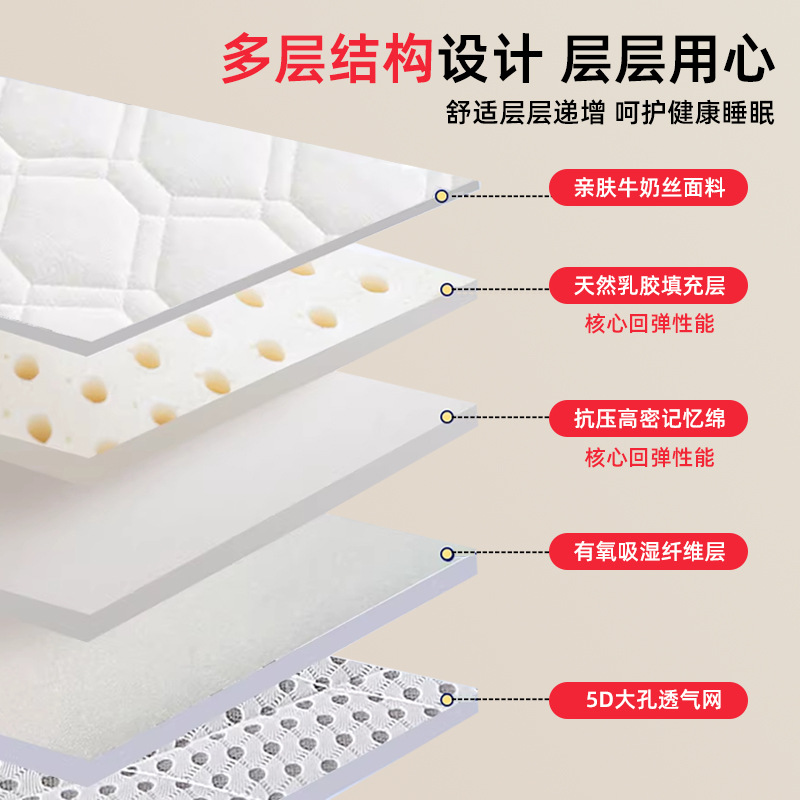 多层结构设计 层层用心

舒适层层递增 呵护健康睡眠

亲肤牛奶丝面料

天然乳胶填充层

核心回弹性能

抗压高密记忆绵

核心回弹性能

有氧吸湿纤维层

5D大孔透气网