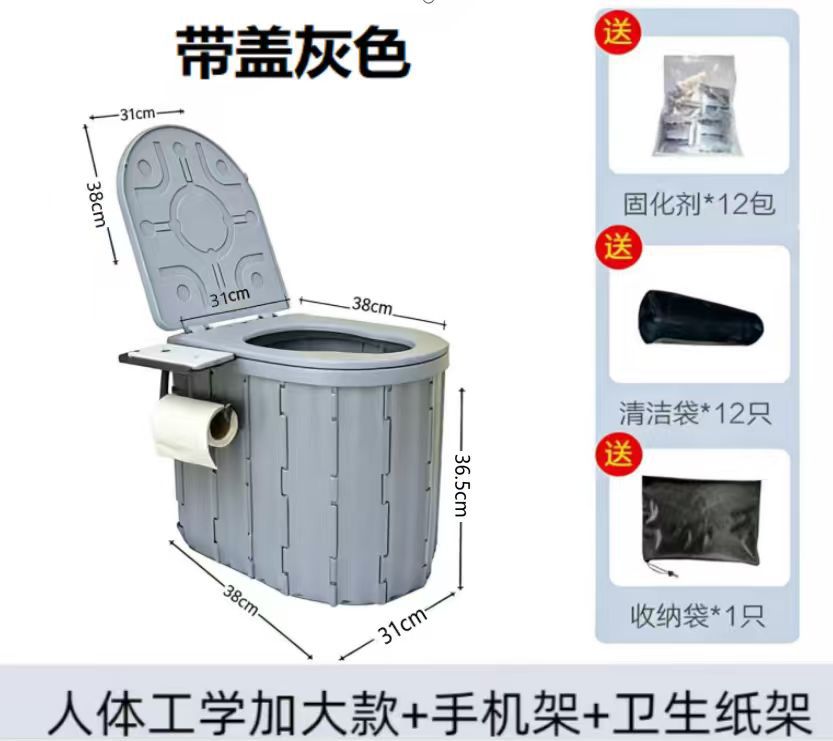 带盖灰色

31cm

38cm

31cm

38cm

36.5cm

38cm

31cm

送

固化剂*12包

送

清洁袋*12只

送

收纳袋*1只

人体工学加大款+手机架+卫生纸架