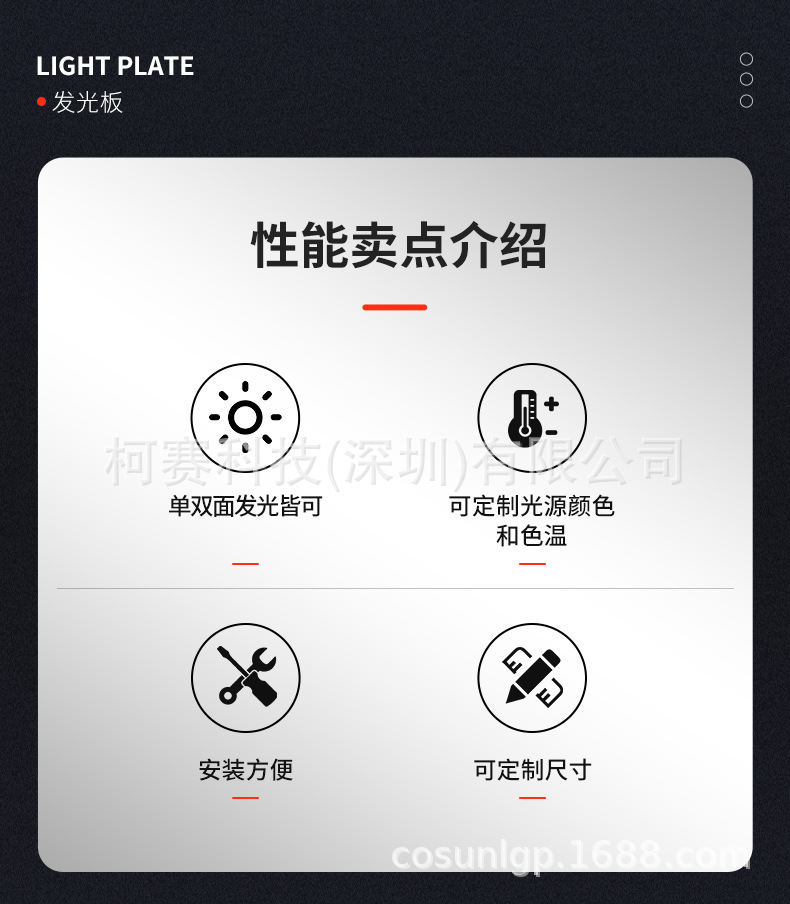 LIGHT PLATE
• 发光板

性能卖点介绍

单双面发光皆可

可定制光源颜色
和色温

安装方便

可定制尺寸

柯赛科技(深圳)有限公司

cosunlgp.1688.com