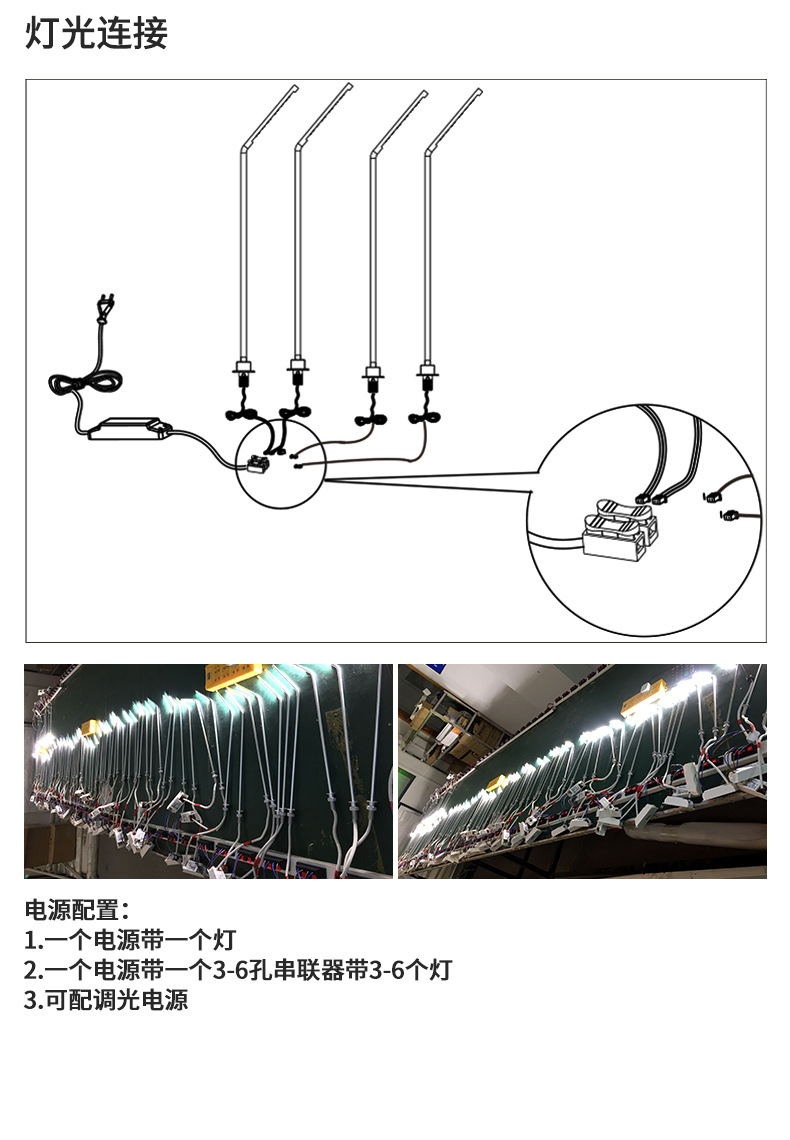 灯光连接

电源配置：
1.一个电源带一个灯
2.一个电源带一个3-6孔串联器带3-6个灯
3.可配调光电源