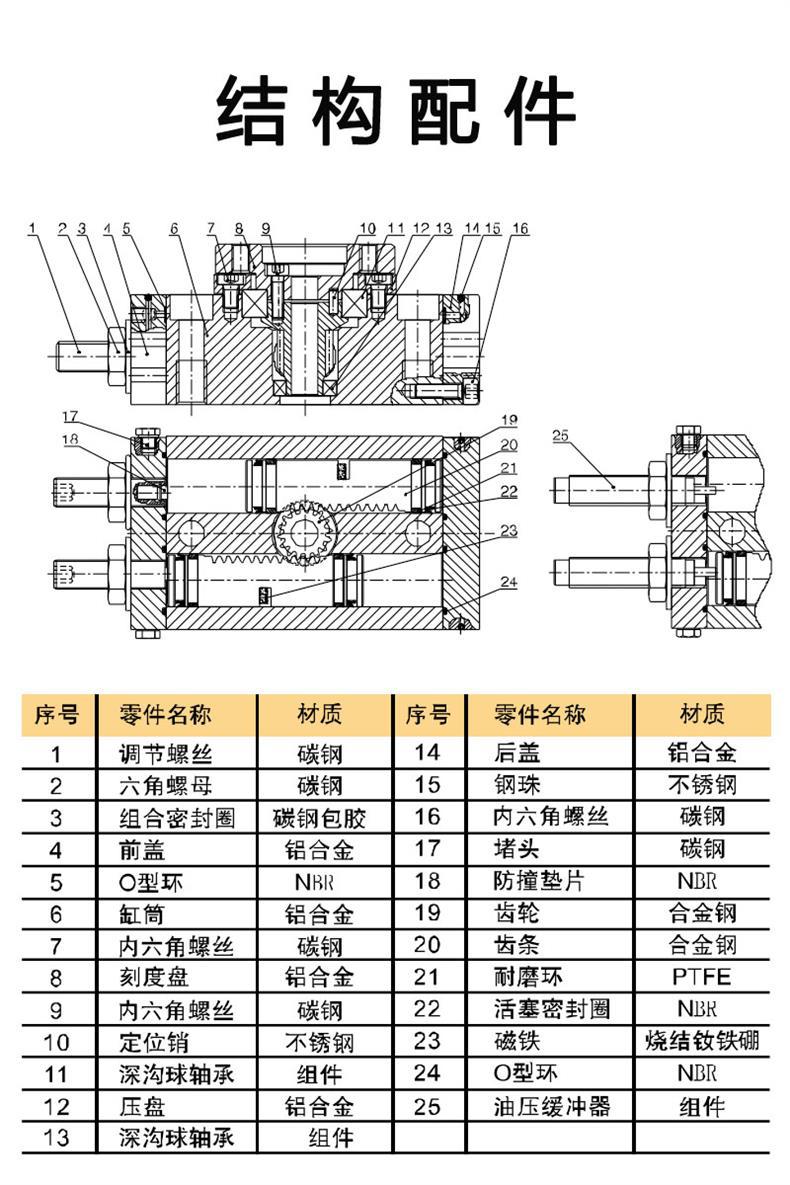 结构配件

1 2 3 4 5 6 7 8 9 10 11 12 13 14 15 16

17 18 19 20 21 22 23 24 25

| 序号 | 零件名称 | 材质 | 序号 | 零件名称 | 材质 |
|---|---|---|---|---|---|
| 1 | 调节螺丝 | 碳钢 | 14 | 后盖 | 铝合金 |
| 2 | 六角螺母 | 碳钢 | 15 | 钢珠 | 不锈钢 |
| 3 | 组合密封圈 | 碳钢包胶 | 16 | 内六角螺丝 | 碳钢 |
| 4 | 前盖 | 铝合金 | 17 | 堵头 | 碳钢 |
| 5 | O型环 | NBR | 18 | 防撞垫片 | NBR |
| 6 | 缸筒 | 铝合金 | 19 | 齿轮 | 合金钢 |
| 7 | 内六角螺丝 | 碳钢 | 20 | 齿条 | 合金钢 |
| 8 | 刻度盘 | 铝合金 | 21 | 耐磨环 | PTFE |
| 9 | 内六角螺丝 | 碳钢 | 22 | 活塞密封圈 | NBR |
| 10 | 定位销 | 不锈钢 | 23 | 磁铁 | 烧结钕铁硼 |
| 11 | 深沟球轴承 | 组件 | 24 | O型环 | NBR |
| 12 | 压盘 | 铝合金 | 25 | 油压缓冲器 | 组件 |
| 13 | 深沟球轴承 | 组件 | | | |