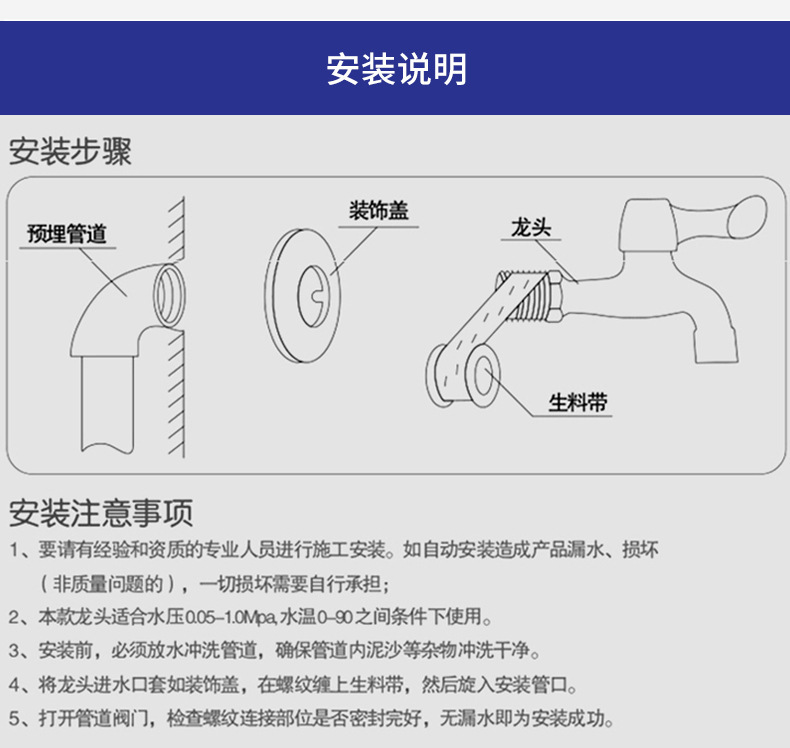 安装说明

安装步骤

预埋管道

装饰盖

龙头

生料带

安装注意事项

1、要请有经验和资质的专业人员进行施工安装。如自动安装造成产品漏水、损坏（非质量问题的），一切损坏需要自行承担；

2、本款龙头适合水压0.05-1.0Mpa,水温0-90之间条件下使用。

3、安装前，必须放水冲洗管道，确保管道内泥沙等杂物冲洗干净。

4、将龙头进水口套如装饰盖，在螺纹缠上生料带，然后旋入安装管口。

5、打开管道阀门，检查螺纹连接部位是否密封完好，无漏水即为安装成功。