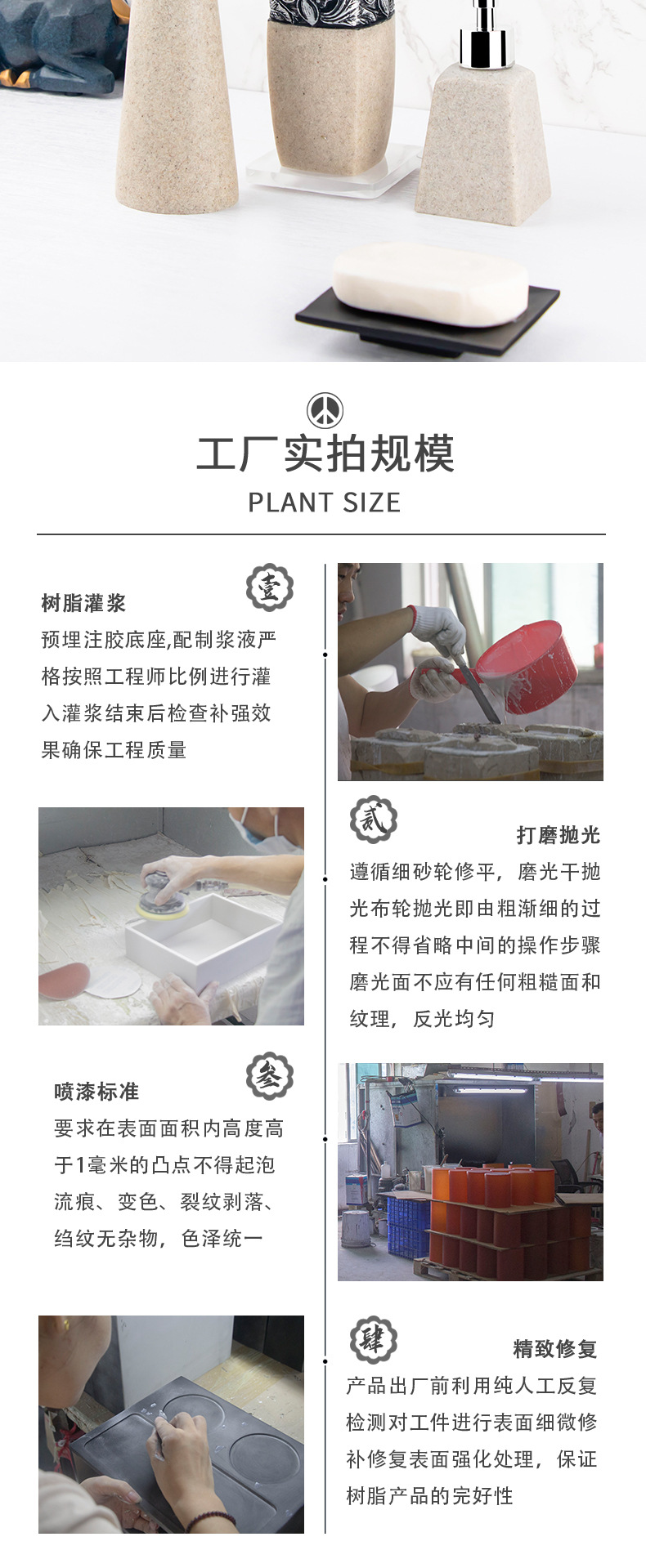 工厂实拍规模
PLANT SIZE

壹
树脂灌浆
预埋注胶底座,配制浆液严格按照工程师比例进行灌入灌浆结束后检查补强效果确保工程质量

贰
打磨抛光
遵循细砂轮修平，磨光干抛光布轮抛光即由粗渐细的过程不得省略中间的操作步骤磨光面不应有任何粗糙面和纹理，反光均匀

叁
喷漆标准
要求在表面面积内高度高于1毫米的凸点不得起泡流痕、变色、裂纹剥落、绉纹无杂物，色泽统一

肆
精致修复
产品出厂前利用纯人工反复检测对工件进行表面细微修补修复表面强化处理，保证树脂产品的完好性