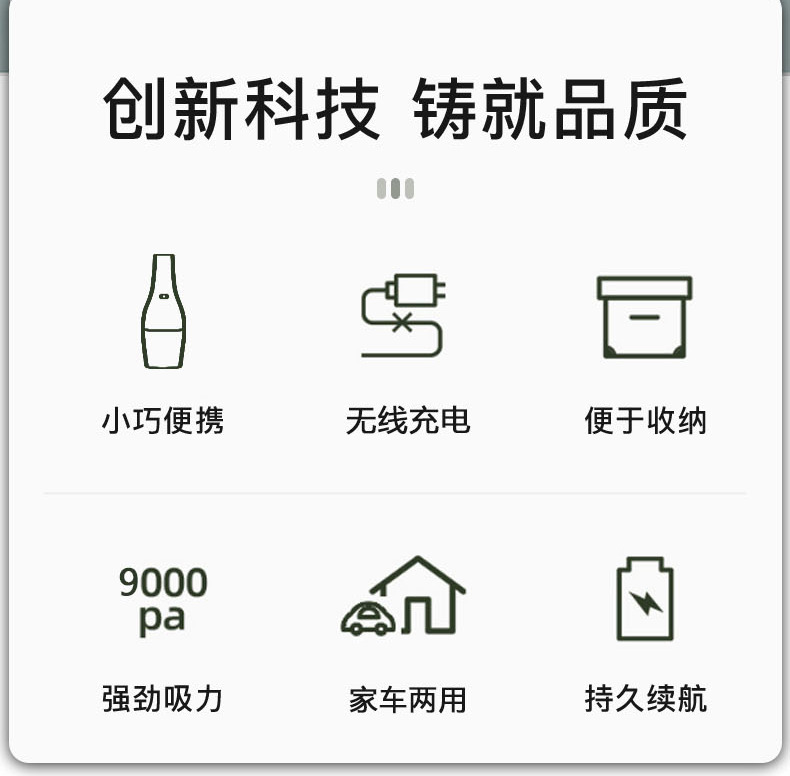 创新科技 铸就品质

小巧便携

无线充电

便于收纳

9000
pa

强劲吸力

家车两用

持久续航