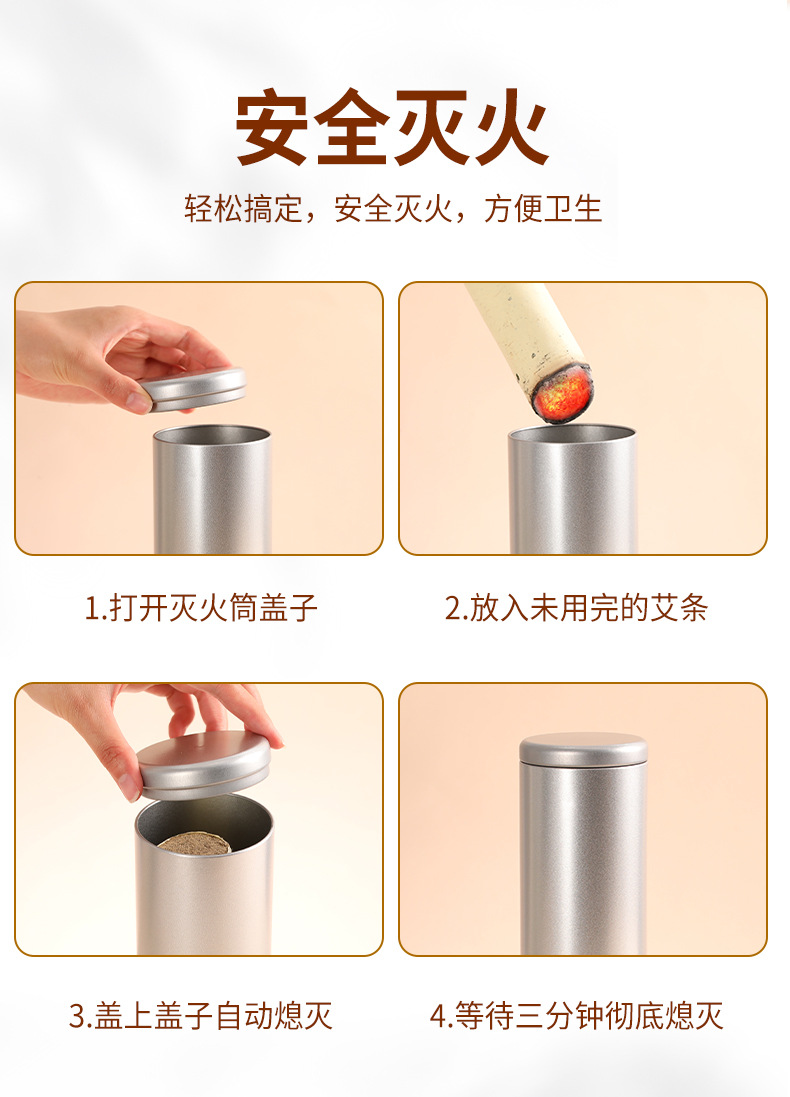 安全灭火

轻松搞定，安全灭火，方便卫生

1.打开灭火筒盖子

2.放入未用完的艾条

3.盖上盖子自动熄灭

4.等待三分钟彻底熄灭