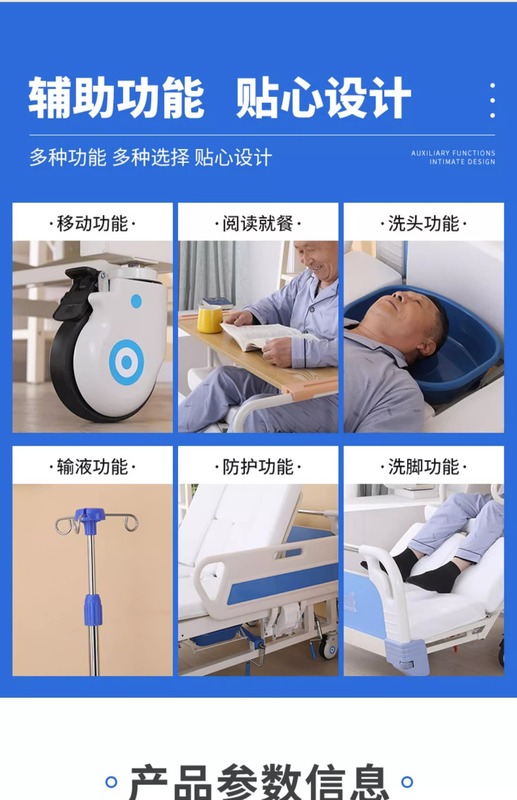 辅助功能 贴心设计

多种功能 多种选择 贴心设计

AUXILIARY FUNCTIONS
INTIMATE DESIGN

·移动功能·

·阅读就餐·

·洗头功能·

·输液功能·

·防护功能·

·洗脚功能·

产品参数信息