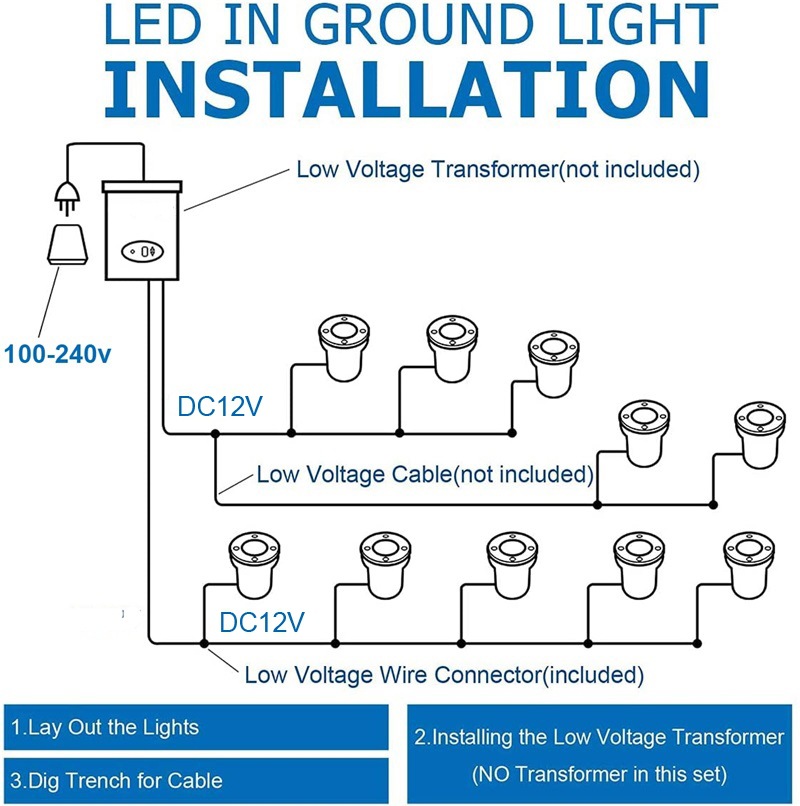 LED IN GROUND LIGHT
INSTALLATION

Low Voltage Transformer(not included)

100-240v

DC12V

Low Voltage Cable(not included)

DC12V

Low Voltage Wire Connector(included)

1.Lay Out the Lights

3.Dig Trench for Cable

2.Installing the Low Voltage Transformer
(NO Transformer in this set)